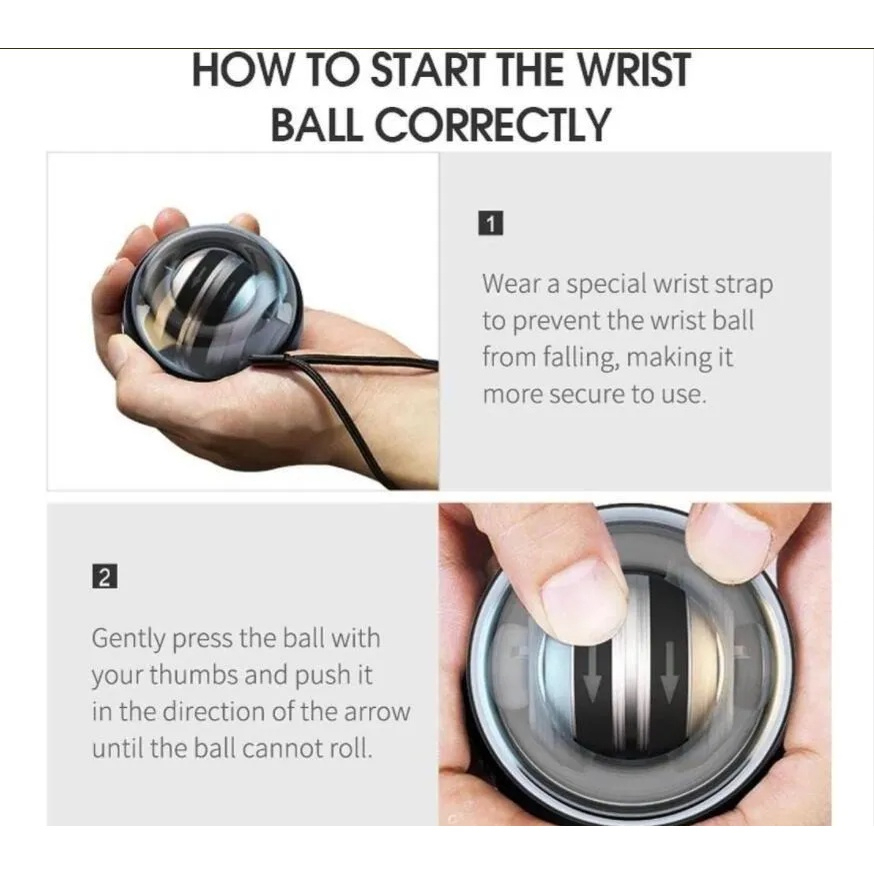 HOW TO START THE WRIST BALL CORRECTLY

1

Wear a special wrist strap to prevent the wrist ball from falling, making it more secure to use.

2

Gently press the ball with your thumbs and push it in the direction of the arrow until the ball cannot roll.