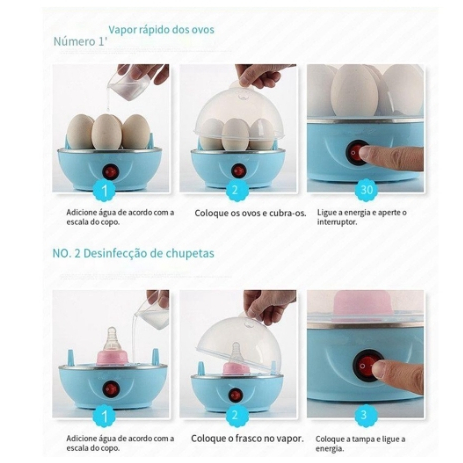 Vapor rápido dos ovos
Número 1'

1

Adicione água de acordo com a escala do copo.

2

Coloque os ovos e cubra-os.

30

Ligue a energia e aperte o interruptor.

NO. 2 Desinfecção de chupetas

1

Adicione água de acordo com a escala do copo.

2

Coloque o frasco no vapor.

3

Coloque a tampa e ligue a energia.