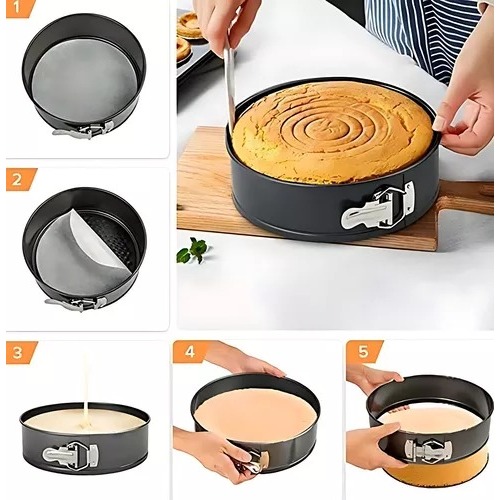 1
2
3
4
5