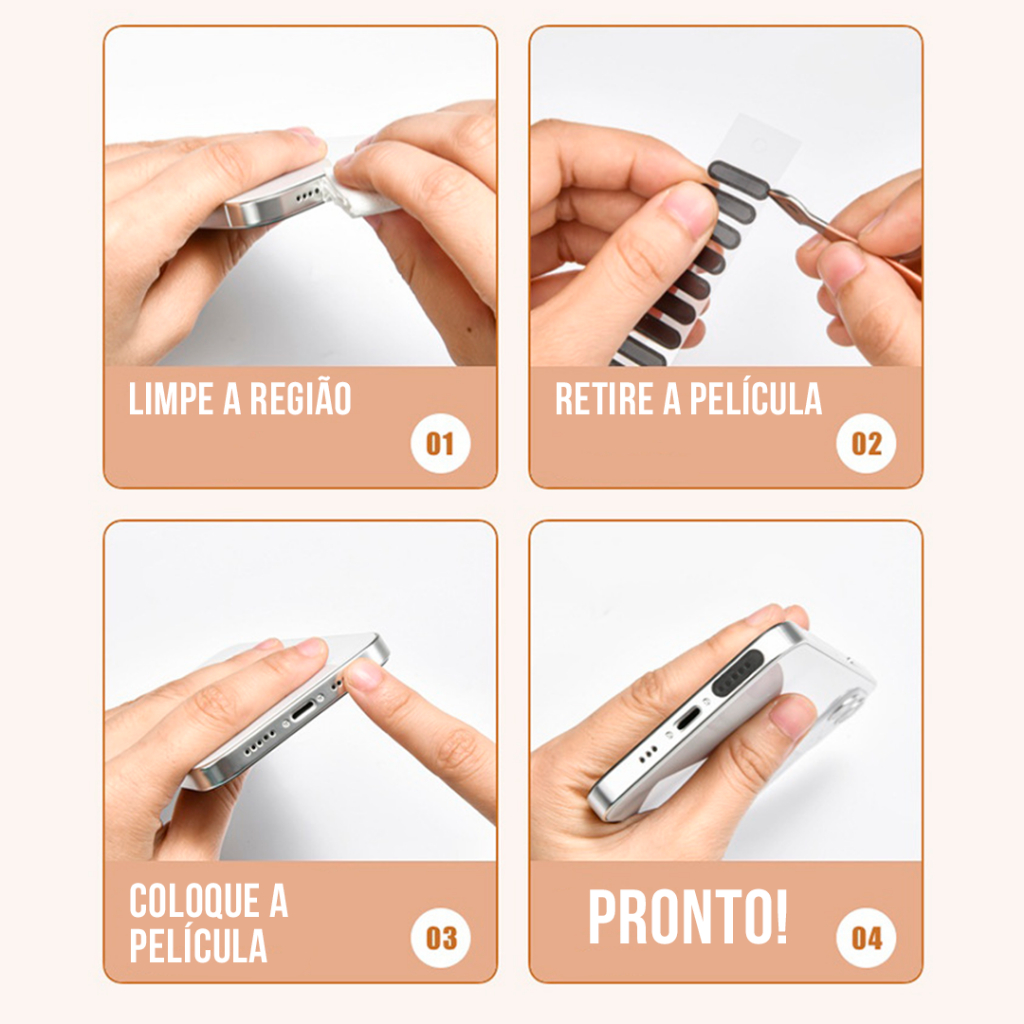 LIMPE A REGIÃO

01

RETIRE A PELÍCULA

02

COLOQUE A PELÍCULA

03

PRONTO!

04