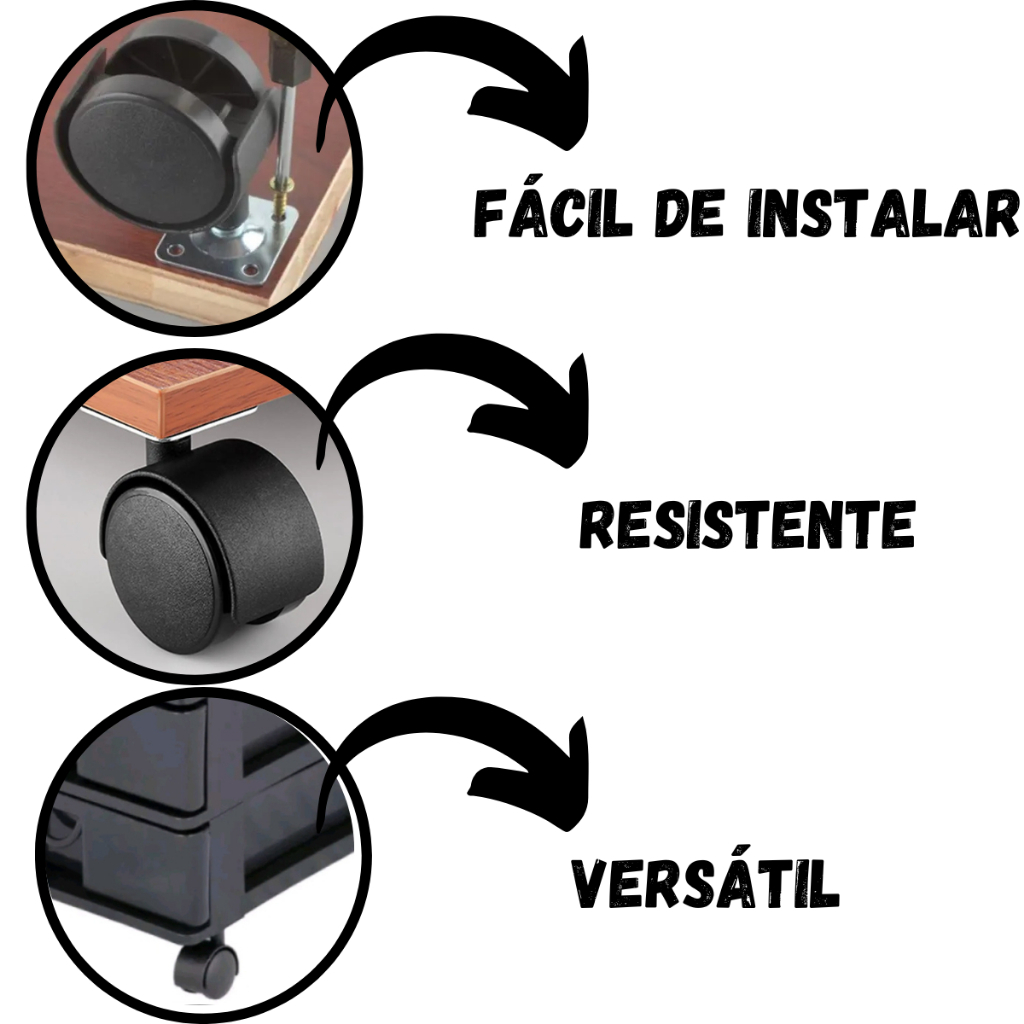 FÁCIL DE INSTALAR

RESISTENTE

VERSÁTIL