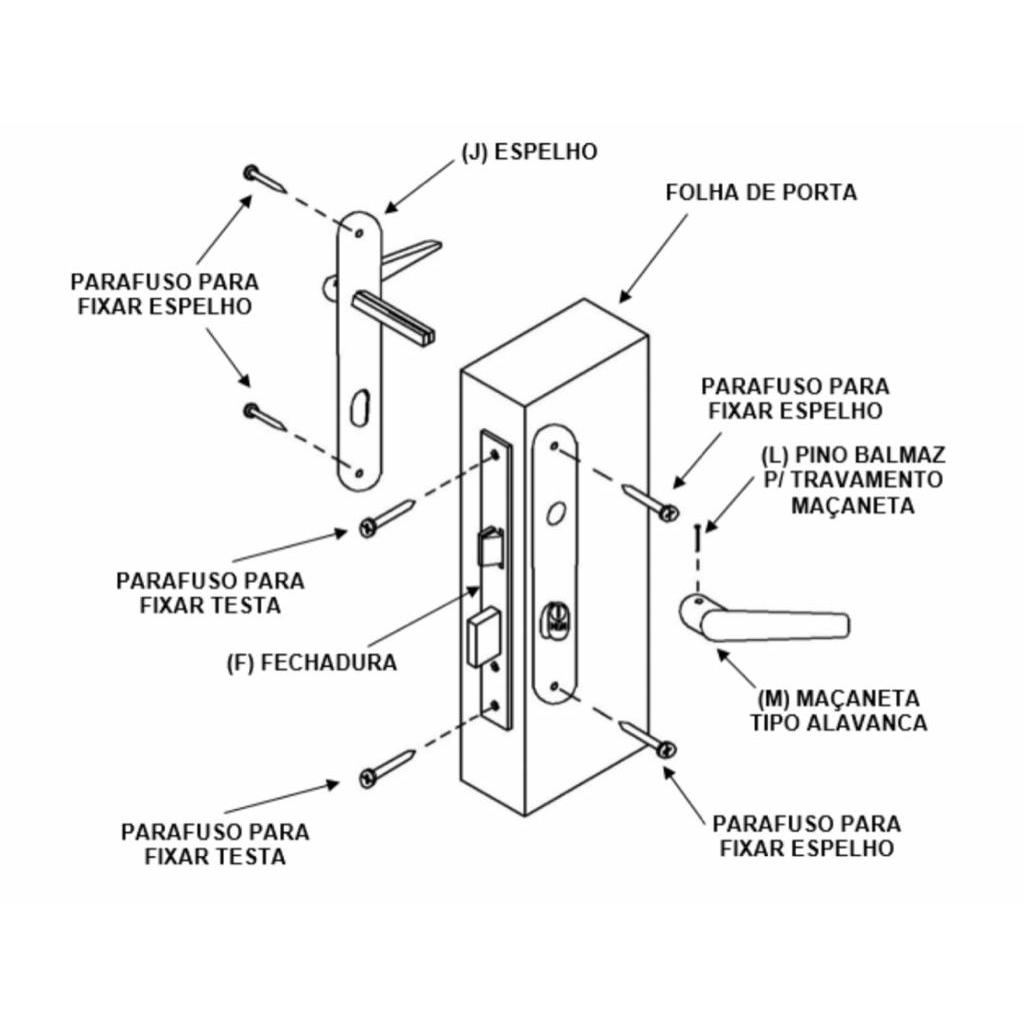 (J) ESPELHO

FOLHA DE PORTA

PARAFUSO PARA FIXAR ESPELHO

PARAFUSO PARA FIXAR ESPELHO

(L) PINO BALMAZ P/ TRAVAMENTO MAÇANETA

PARAFUSO PARA FIXAR TESTA

(F) FECHADURA

(M) MAÇANETA TIPO ALAVANCA

PARAFUSO PARA FIXAR TESTA

PARAFUSO PARA FIXAR ESPELHO