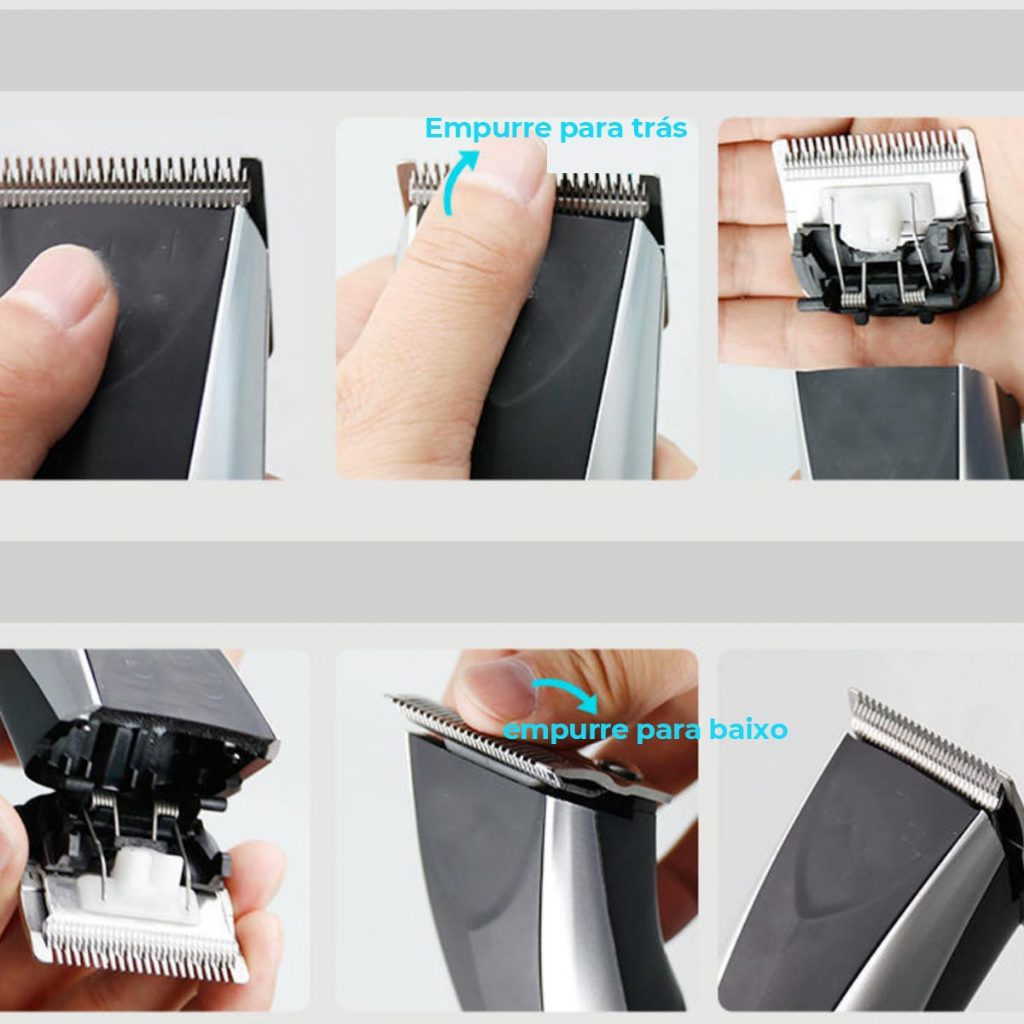 Empurre para trás

empurre para baixo