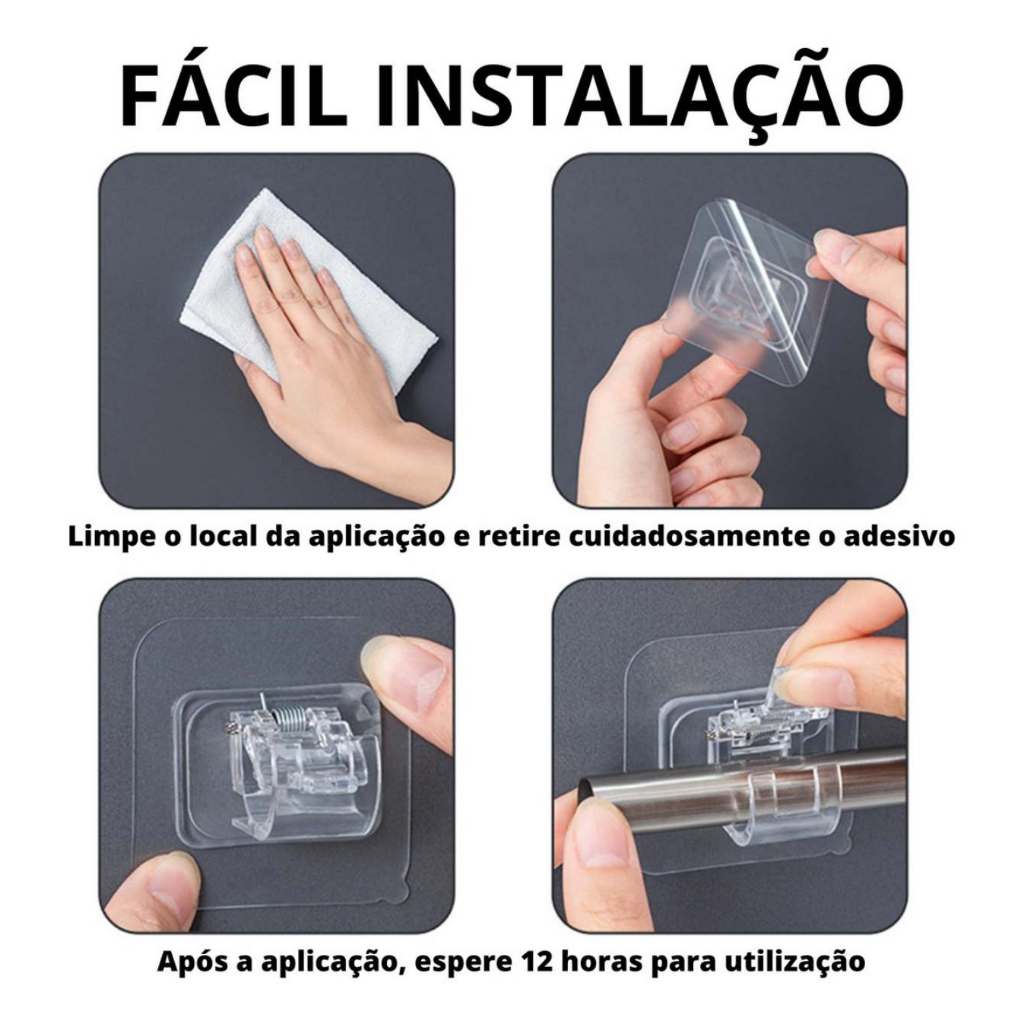 FÁCIL INSTALAÇÃO

Limpe o local da aplicação e retire cuidadosamente o adesivo

Após a aplicação, espere 12 horas para utilização