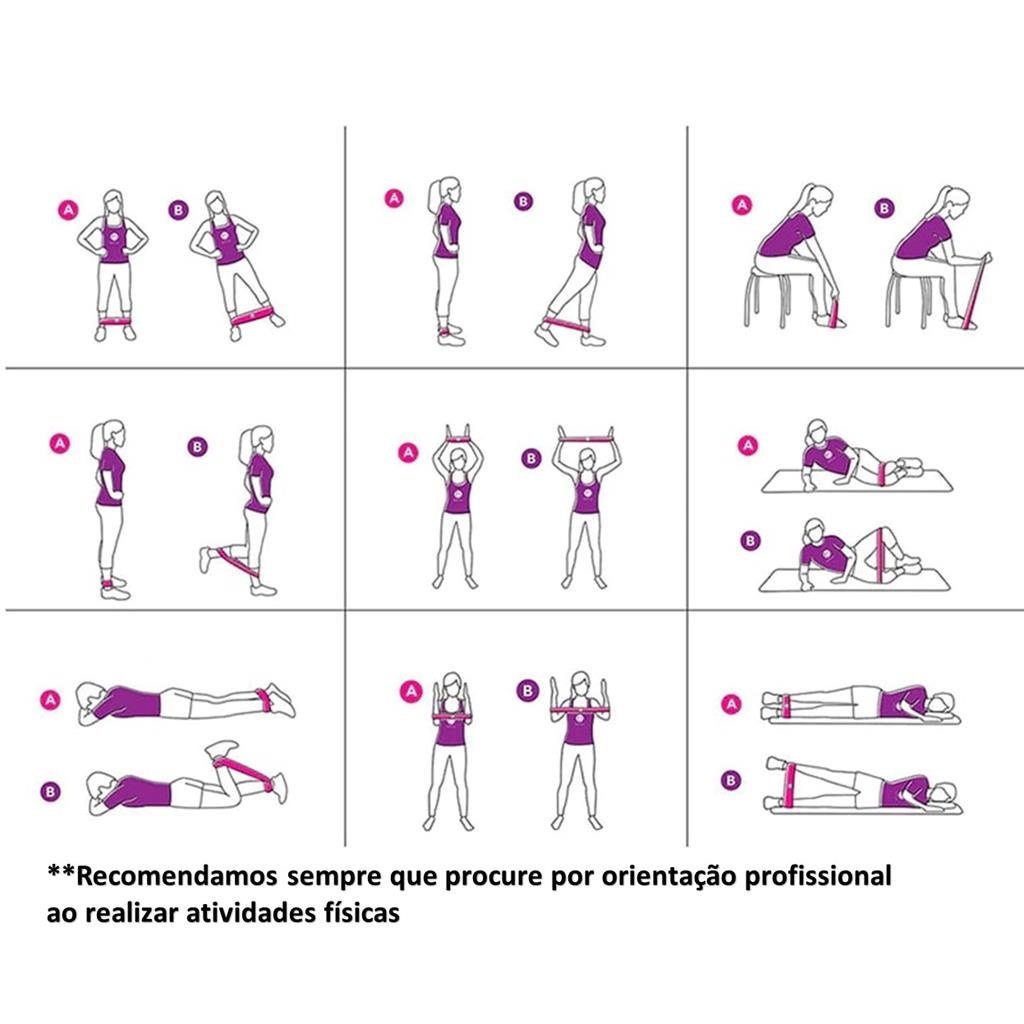 A B

A B

A B

A B

A B

A B

A B

A B

A B

**Recomendamos sempre que procure por orientação profissional ao realizar atividades físicas