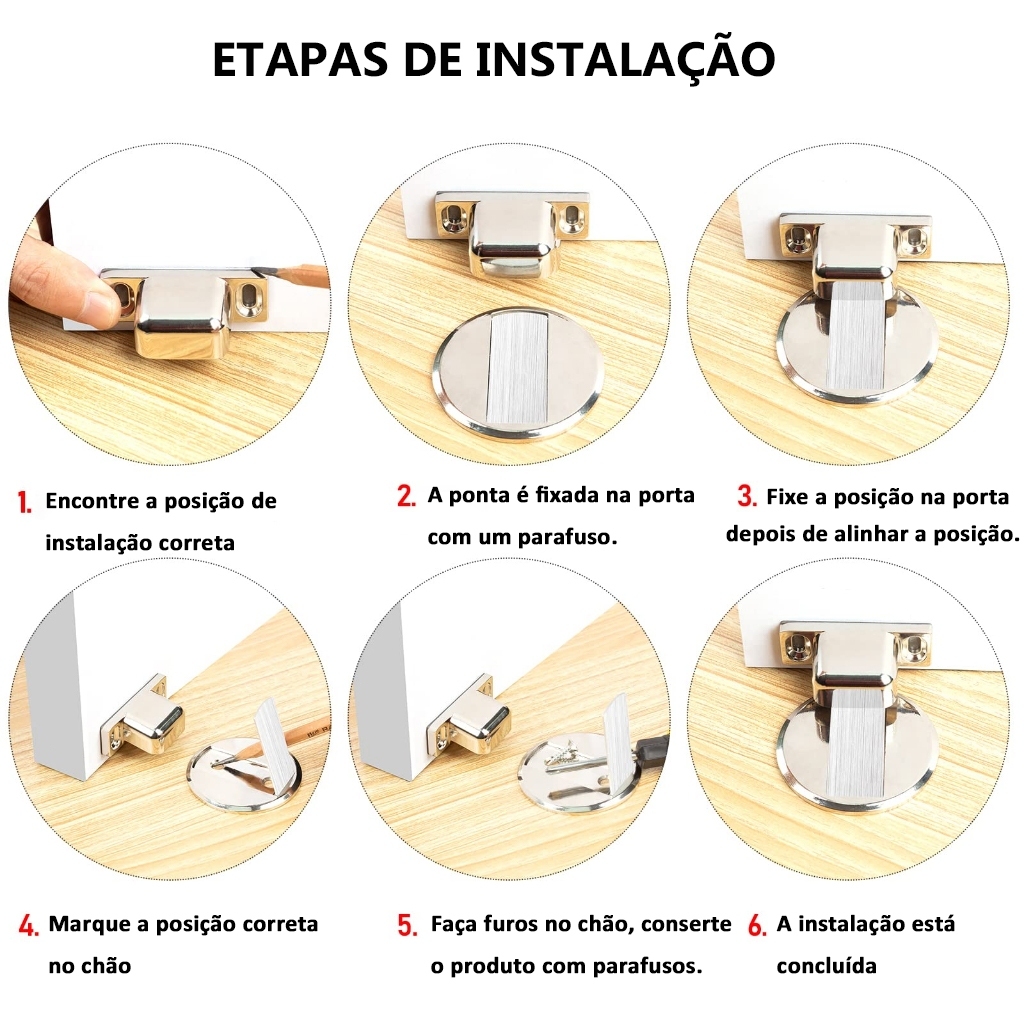 ETAPAS DE INSTALAÇÃO

1. Encontre a posição de instalação correta

2. A ponta é fixada na porta com um parafuso.

3. Fixe a posição na porta depois de alinhar a posição.

4. Marque a posição correta no chão

5. Faça furos no chão, conserte o produto com parafusos.

6. A instalação está concluída