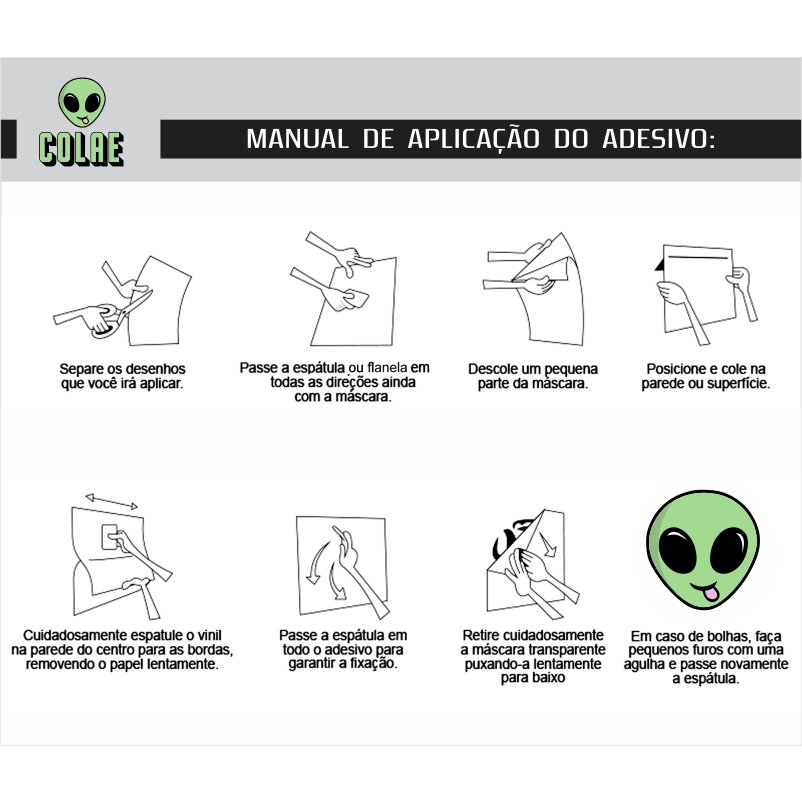 COLAE

MANUAL DE APLICAÇÃO DO ADESIVO:

Separe os desenhos que você irá aplicar.

Passe a espátula ou flanela em todas as direções ainda com a máscara.

Descole um pequena parte da máscara.

Posicione e cole na parede ou superfície.

Cuidadosamente espatule o vinil na parede do centro para as bordas, removendo o papel lentamente.

Passe a espátula em todo o adesivo para garantir a fixação.

Retire cuidadosamente a máscara transparente puxando-a lentamente para baixo

Em caso de bolhas, faça pequenos furos com uma agulha e passe novamente a espátula.