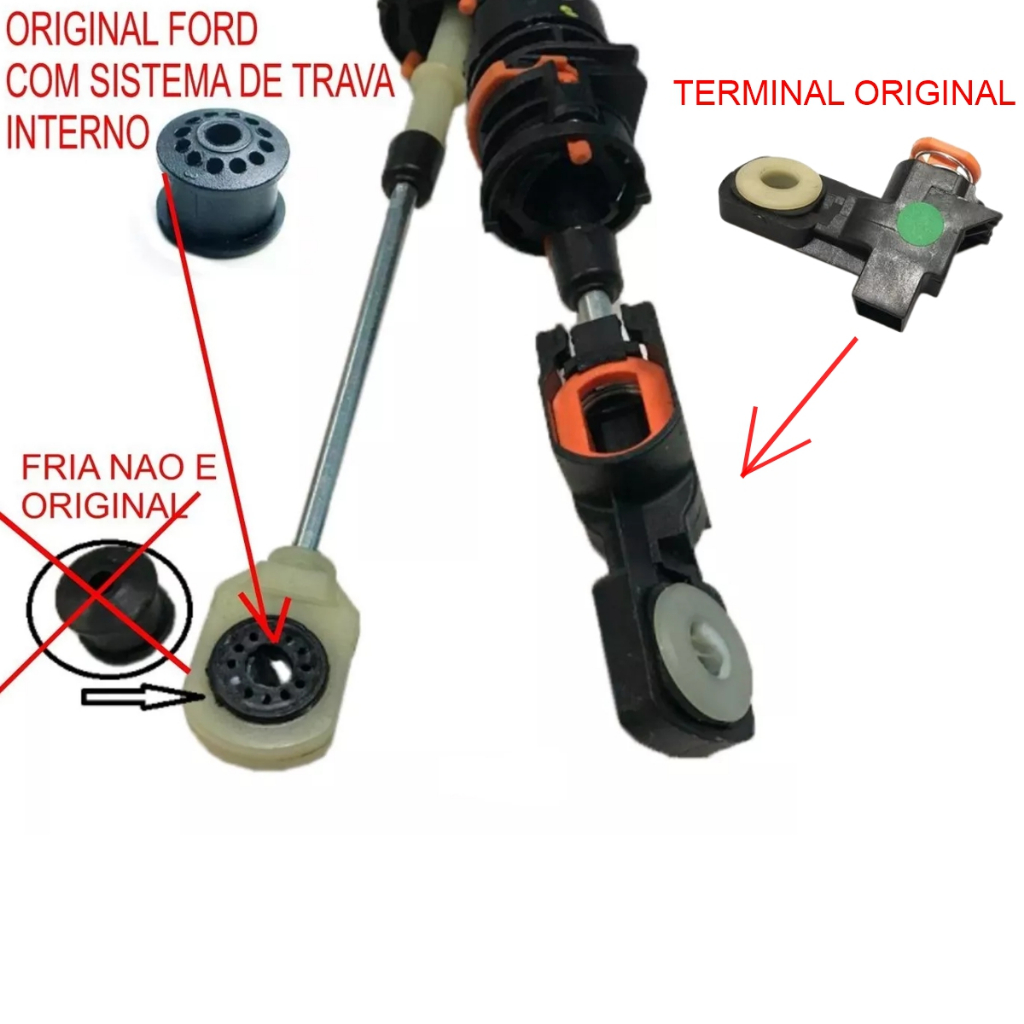 ORIGINAL FORD
COM SISTEMA DE TRAVA
INTERNO

TERMINAL ORIGINAL

FRIA NAO E
ORIGINAL