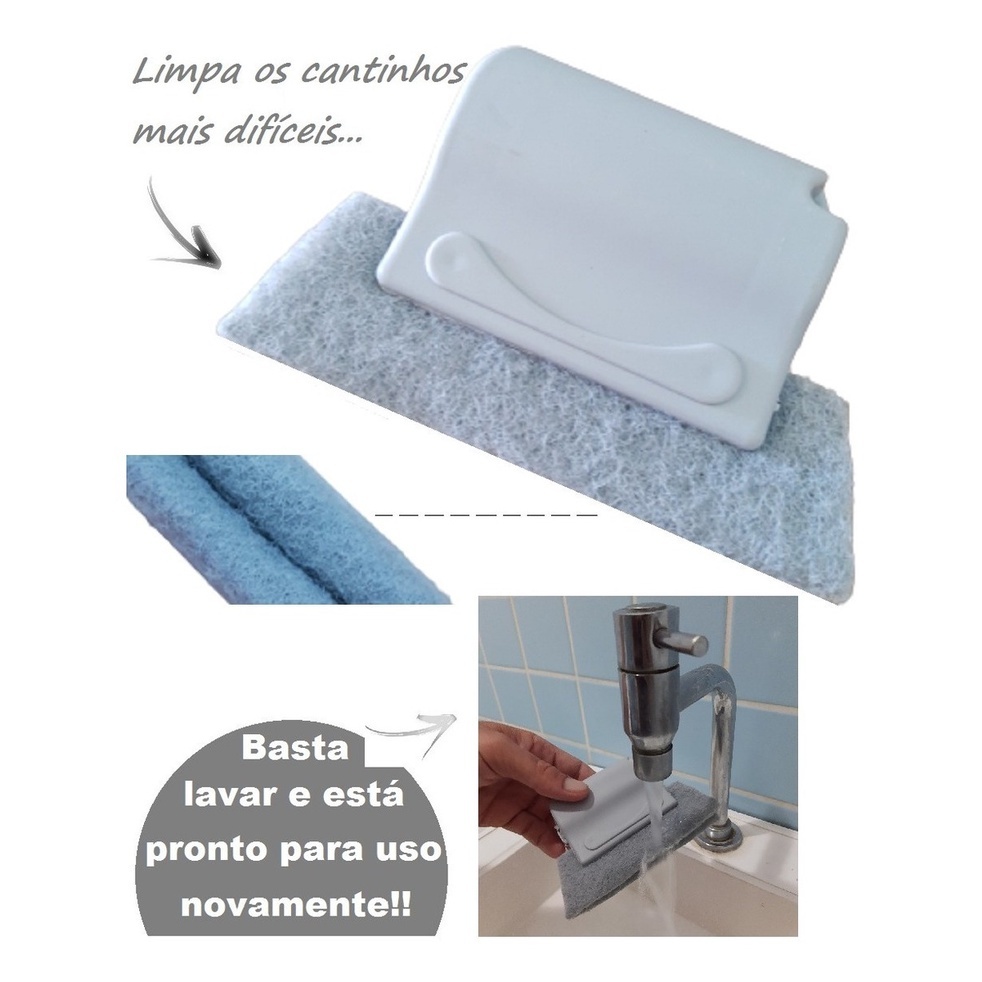 Limpa os cantinhos mais difíceis...

Basta lavar e está pronto para uso novamente!!