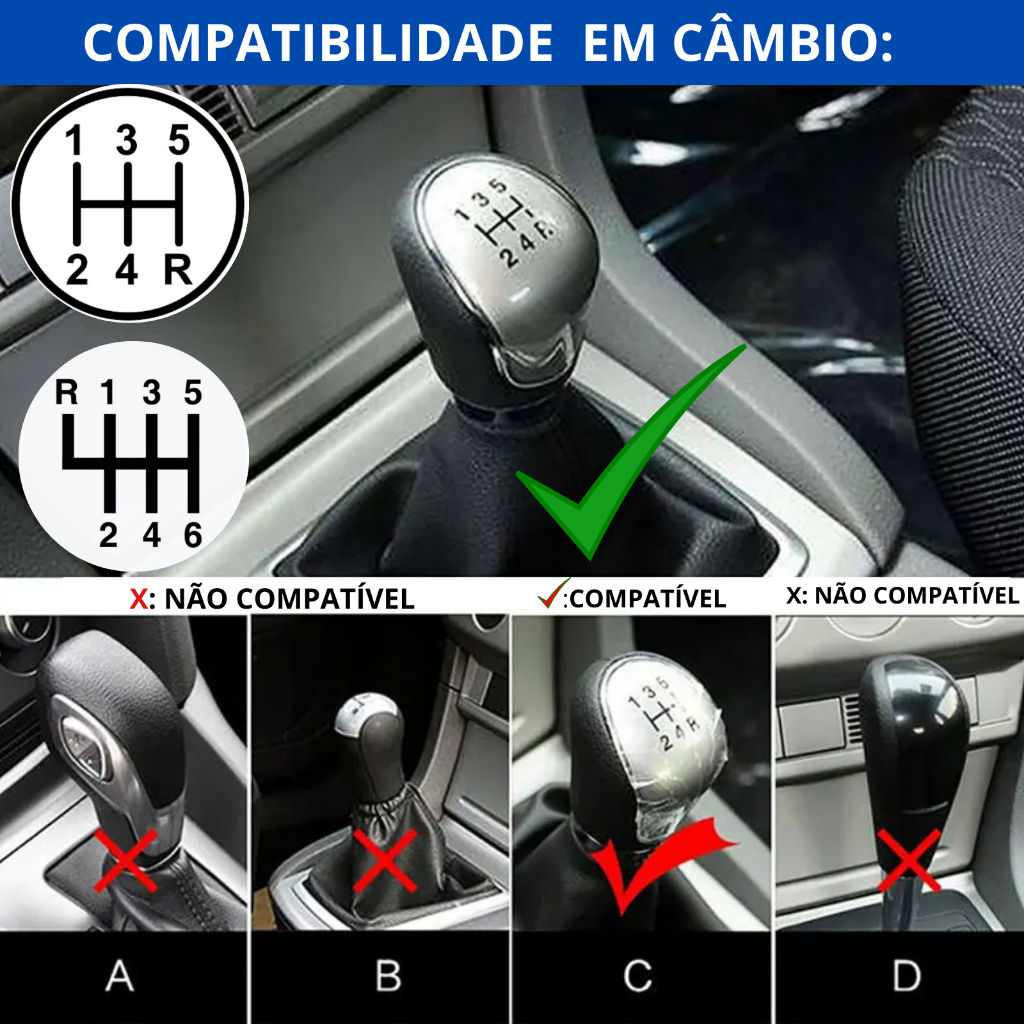 COMPATIBILIDADE EM CÂMBIO:

1 3 5
2 4 R

R 1 3 5
2 4 6

1 3 5
2 4 R

X: NÃO COMPATÍVEL
:COMPATÍVEL
X: NÃO COMPATÍVEL

1 3 5
2 4 R

A
B
C
D