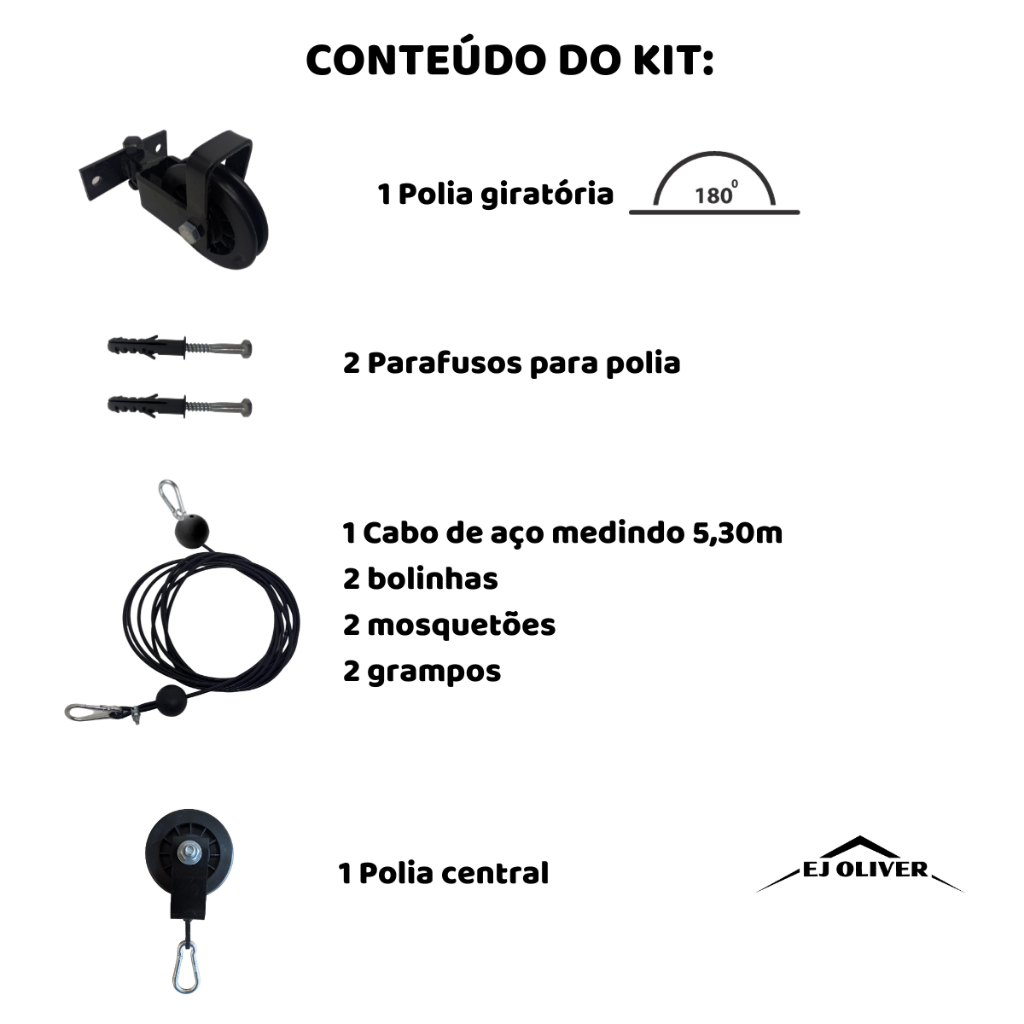 CONTEÚDO DO KIT:

1 Polia giratória

$180^0$

2 Parafusos para polia

1 Cabo de aço medindo 5,30m
2 bolinhas
2 mosquetões
2 grampos

1 Polia central

EJ OLIVER