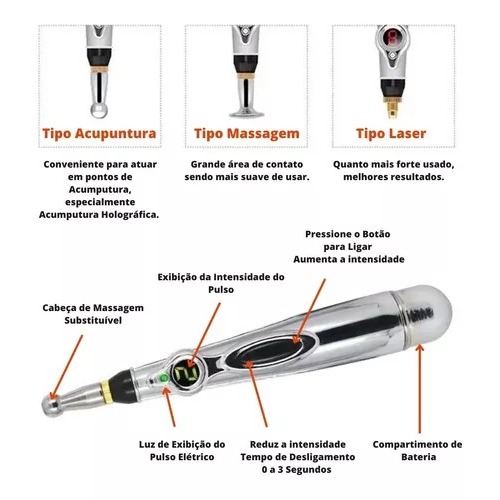 Tipo Acupuntura

Conveniente para atuar em pontos de Acumputura, especialmente Acumputura Holográfica.

Tipo Massagem

Grande área de contato sendo mais suave de usar.

Tipo Laser

Quanto mais forte usado, melhores resultados.

Pressione o Botão para Ligar Aumenta a intensidade

Exibição da Intensidade do Pulso

Cabeça de Massagem Substituível

Luz de Exibição do Pulso Elétrico

Reduz a intensidade Tempo de Desligamento 0 a 3 Segundos

Compartimento de Bateria