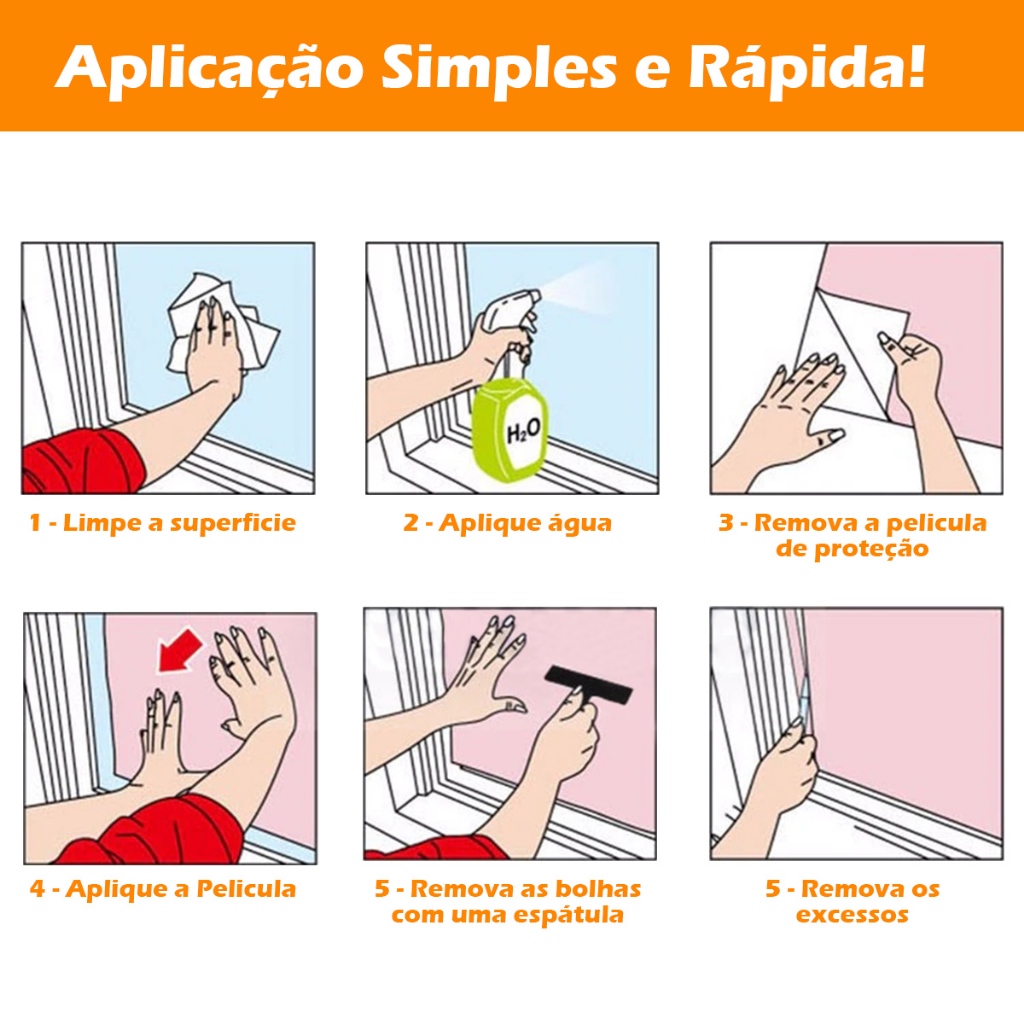 Aplicação Simples e Rápida!

$H_2O$

1 - Limpe a superficie

2 - Aplique água

3 - Remova a pelicula de proteção

4 - Aplique a Pelicula

5 - Remova as bolhas com uma espátula

5 - Remova os excessos