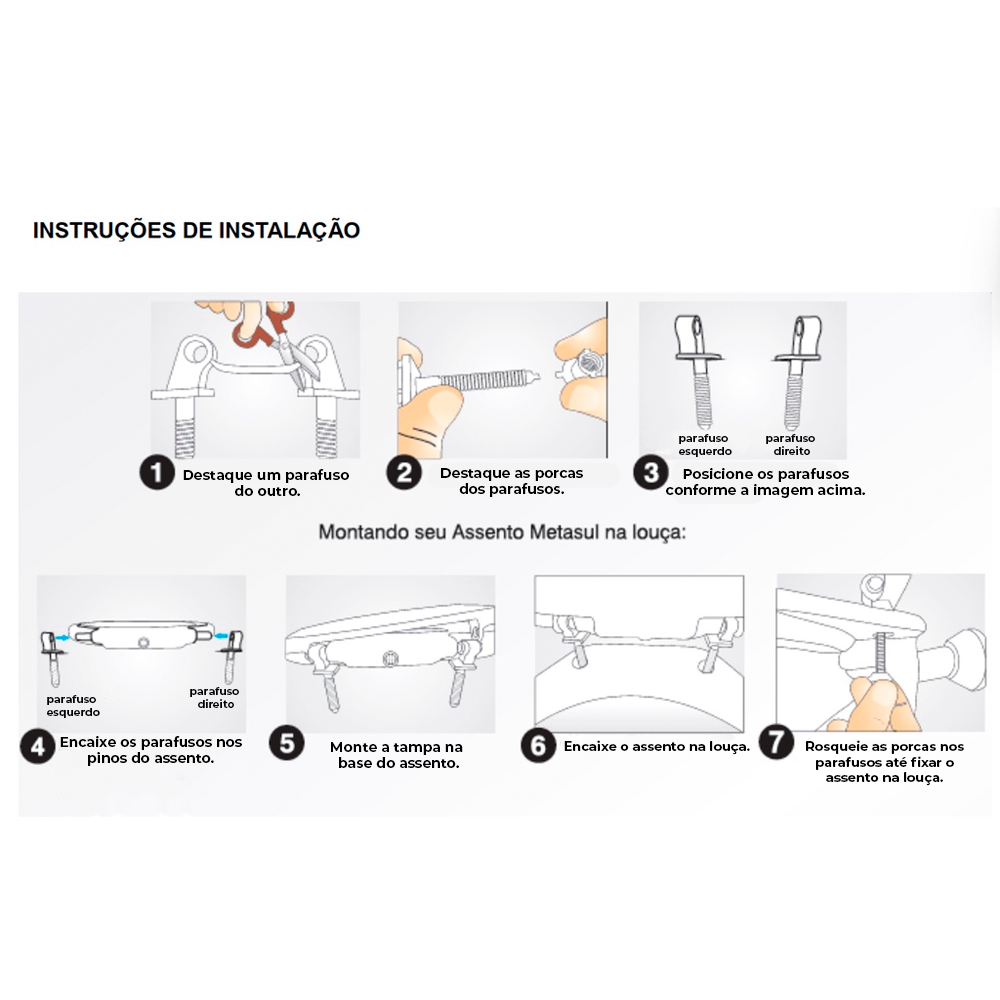 INSTRUÇÕES DE INSTALAÇÃO

1 Destaque um parafuso do outro.

2 Destaque as porcas dos parafusos.

parafuso esquerdo

parafuso direito

3 Posicione os parafusos conforme a imagem acima.

Montando seu Assento Metasul na louça:

parafuso esquerdo

parafuso direito

4 Encaixe os parafusos nos pinos do assento.

5 Monte a tampa na base do assento.

6 Encaixe o assento na louça.

7 Rosqueie as porcas nos parafusos até fixar o assento na louça.