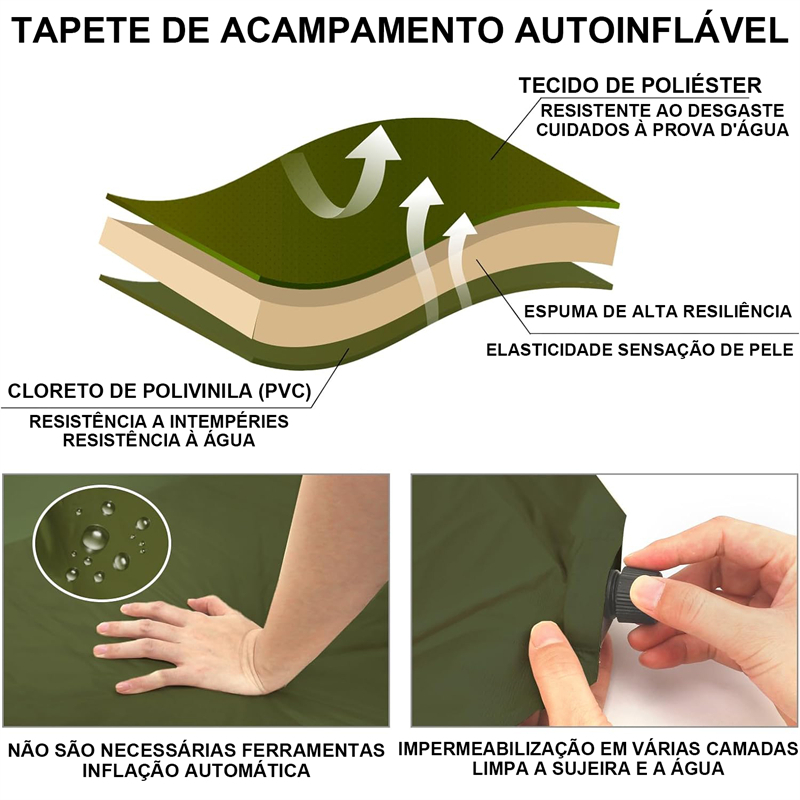 TAPETE DE ACAMPAMENTO AUTOINFLÁVEL

TECIDO DE POLIÉSTER
RESISTENTE AO DESGASTE
CUIDADOS À PROVA D'ÁGUA

ESPUMA DE ALTA RESILIÊNCIA
ELASTICIDADE SENSAÇÃO DE PELE

CLORETO DE POLIVINILA (PVC)
RESISTÊNCIA A INTEMPÉRIES
RESISTÊNCIA À ÁGUA

NÃO SÃO NECESSÁRIAS FERRAMENTAS
INFLAÇÃO AUTOMÁTICA

IMPERMEABILIZAÇÃO EM VÁRIAS CAMADAS
LIMPA A SUJEIRA E A ÁGUA