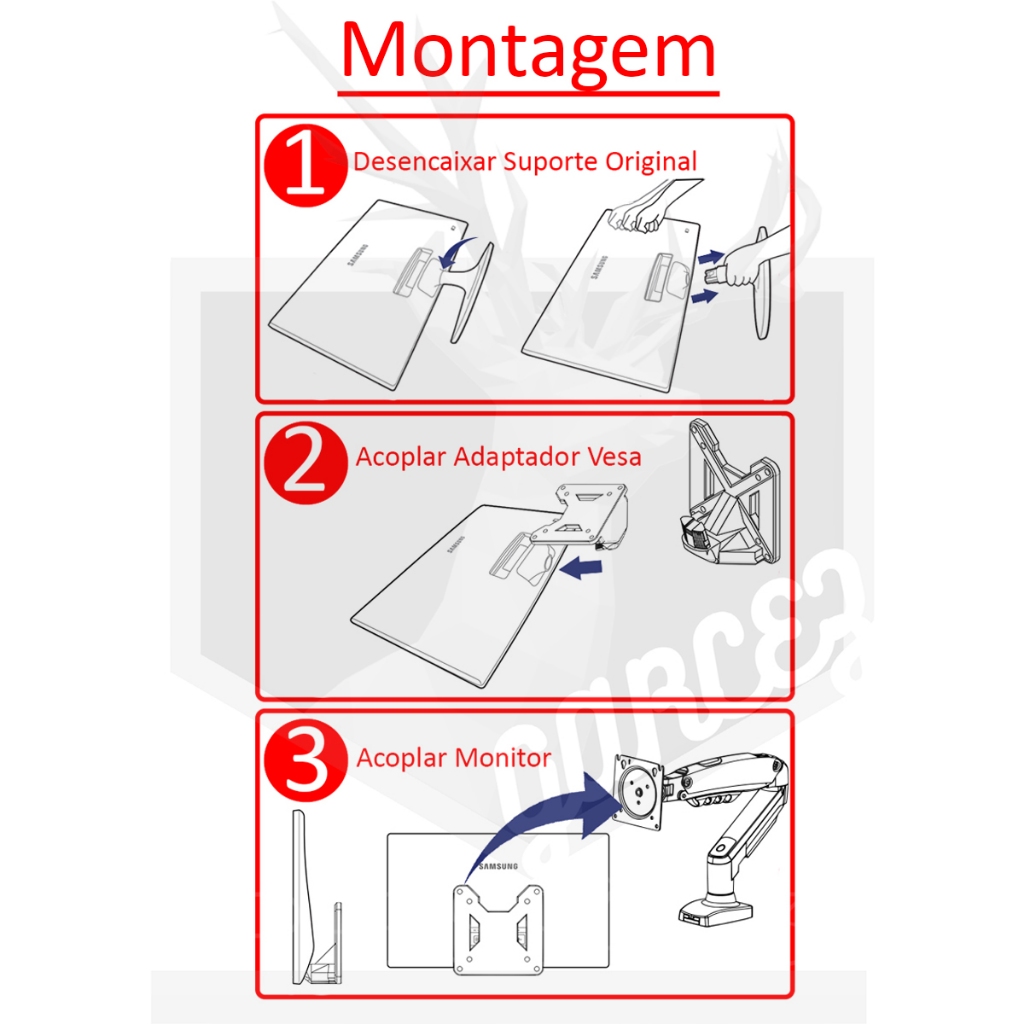 Montagem

1 Desencaixar Suporte Original

SAMSUNG

SAMSUNG

2 Acoplar Adaptador Vesa

SAMSUNG

3 Acoplar Monitor

SAMSUNG