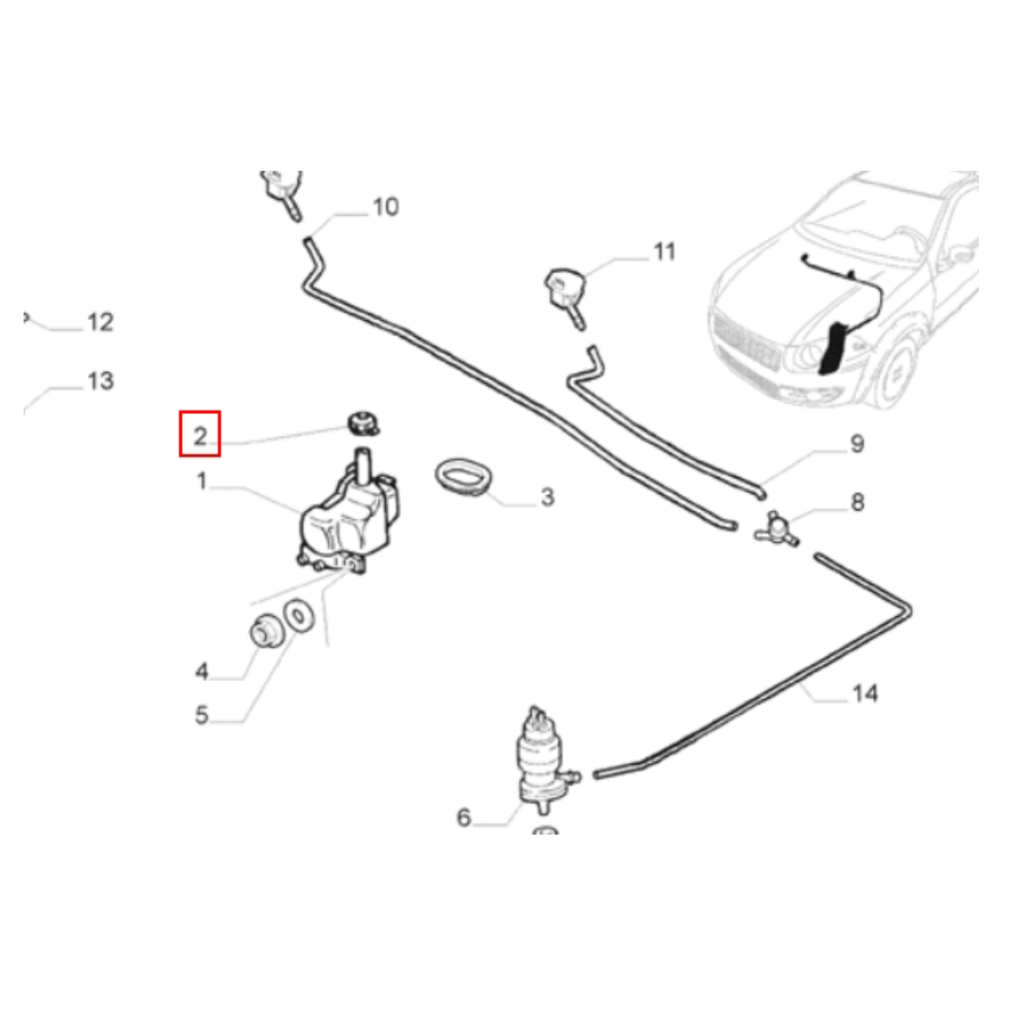 10
11
12
13
2
1
3
9
8
4
5
14
6