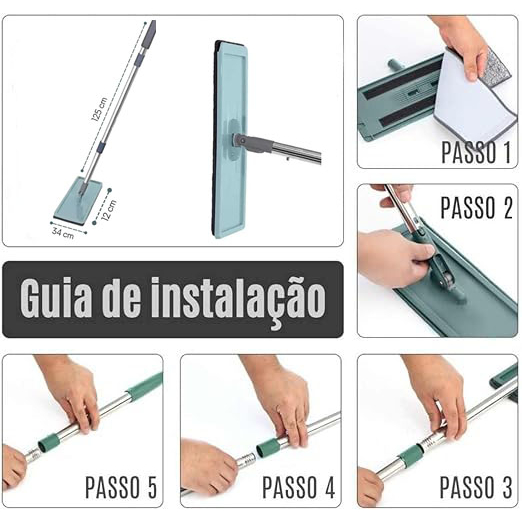 125 cm

12 cm

34 cm

PASSO 1

PASSO 2

Guia de instalação

PASSO 5

PASSO 4

PASSO 3