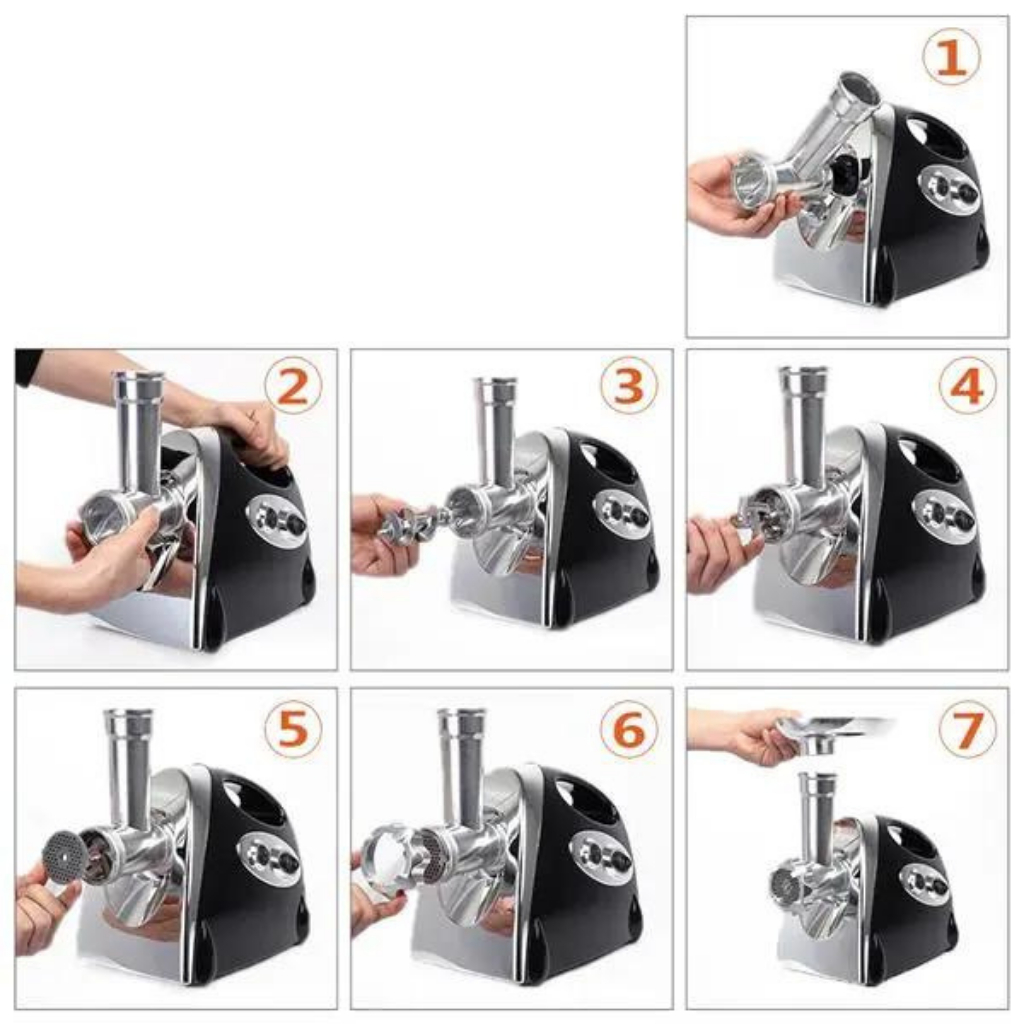 1

2

3

4

5

6

7