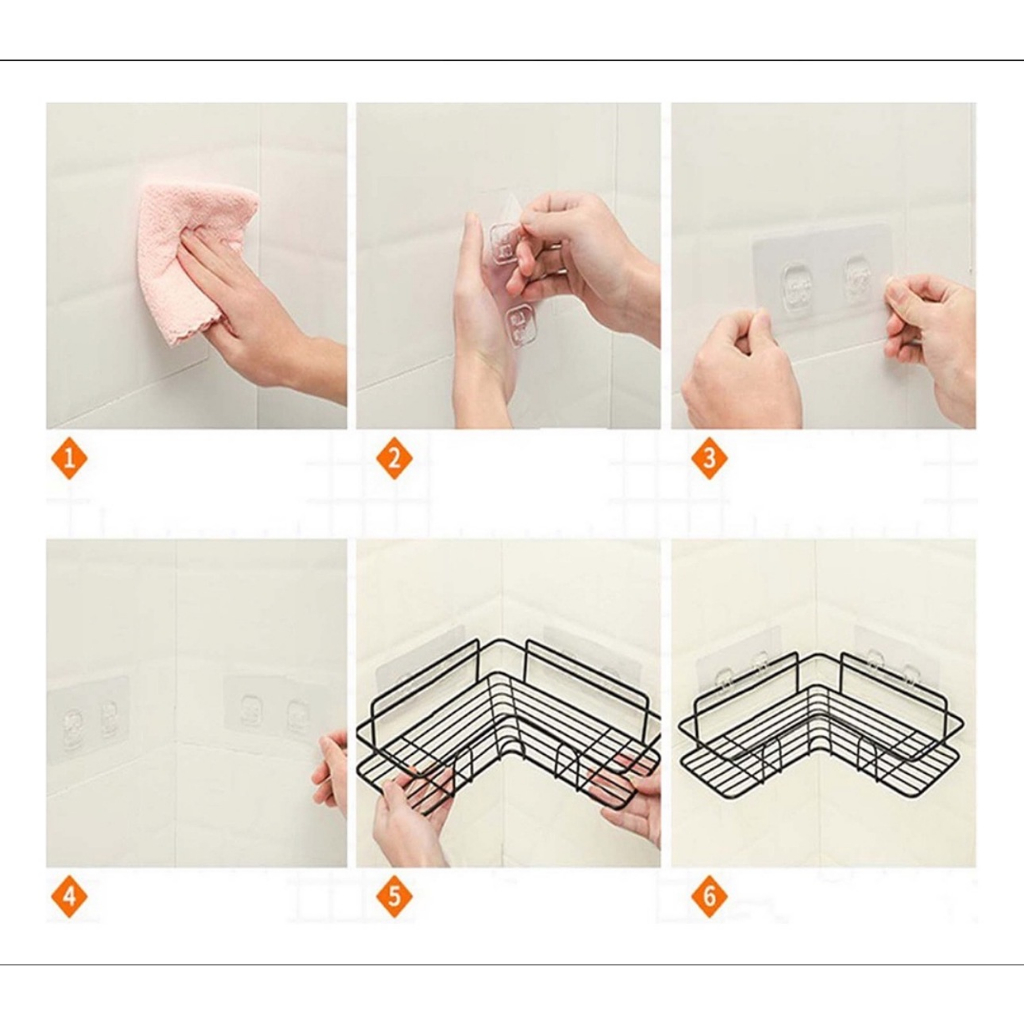 1
2
3
4
5
6