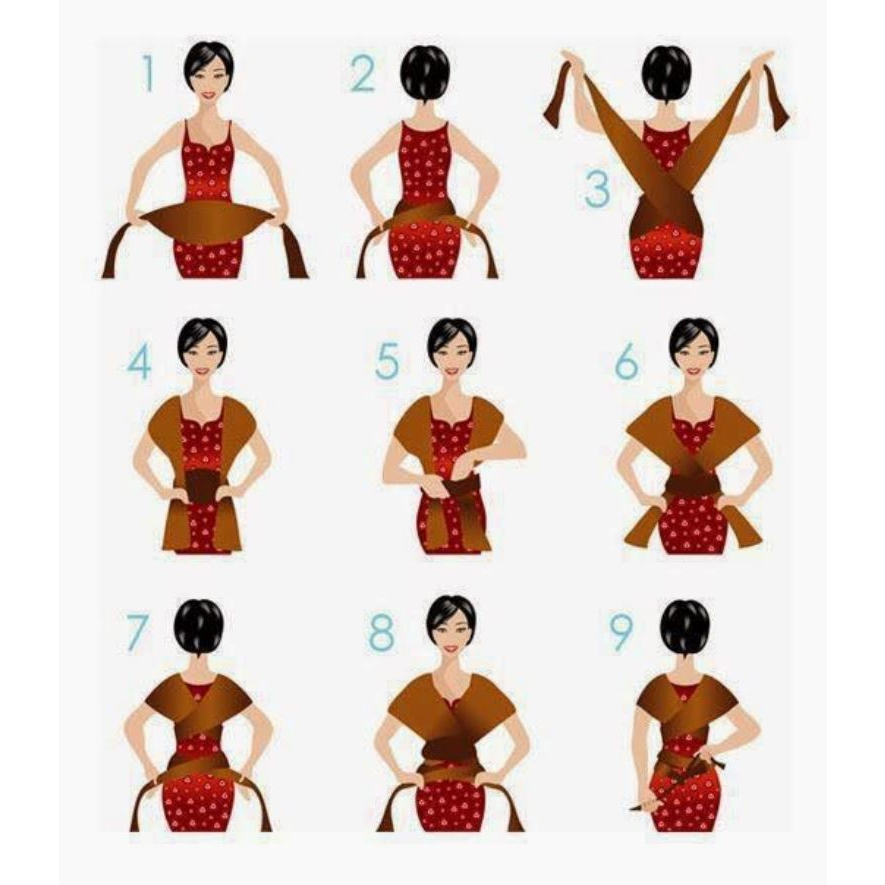 1
2
3
4
5
6
7
8
9