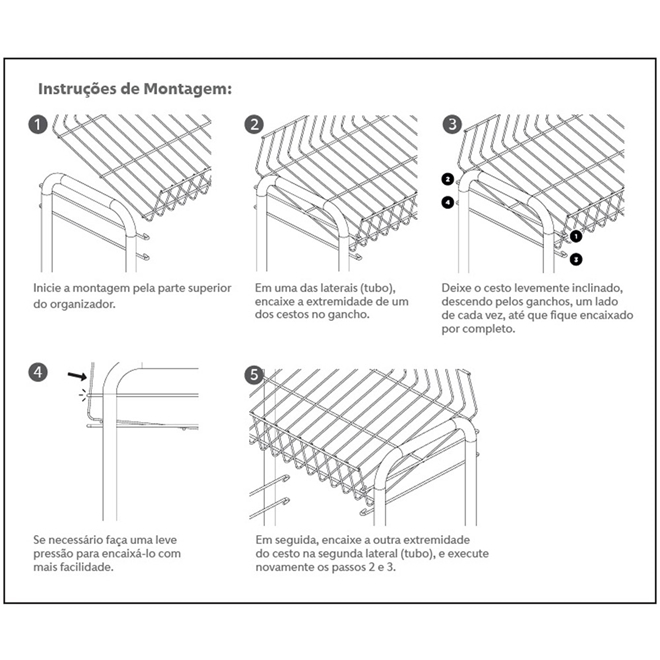 Instruções de Montagem:

1

Inicie a montagem pela parte superior do organizador.

2

Em uma das laterais (tubo), encaixe a extremidade de um dos cestos no gancho.

3

2
4
1
3

Deixe o cesto levemente inclinado, descendo pelos ganchos, um lado de cada vez, até que fique encaixado por completo.

4

Se necessário faça uma leve pressão para encaixá-lo com mais facilidade.

5

Em seguida, encaixe a outra extremidade do cesto na segunda lateral (tubo), e execute novamente os passos 2 e 3.