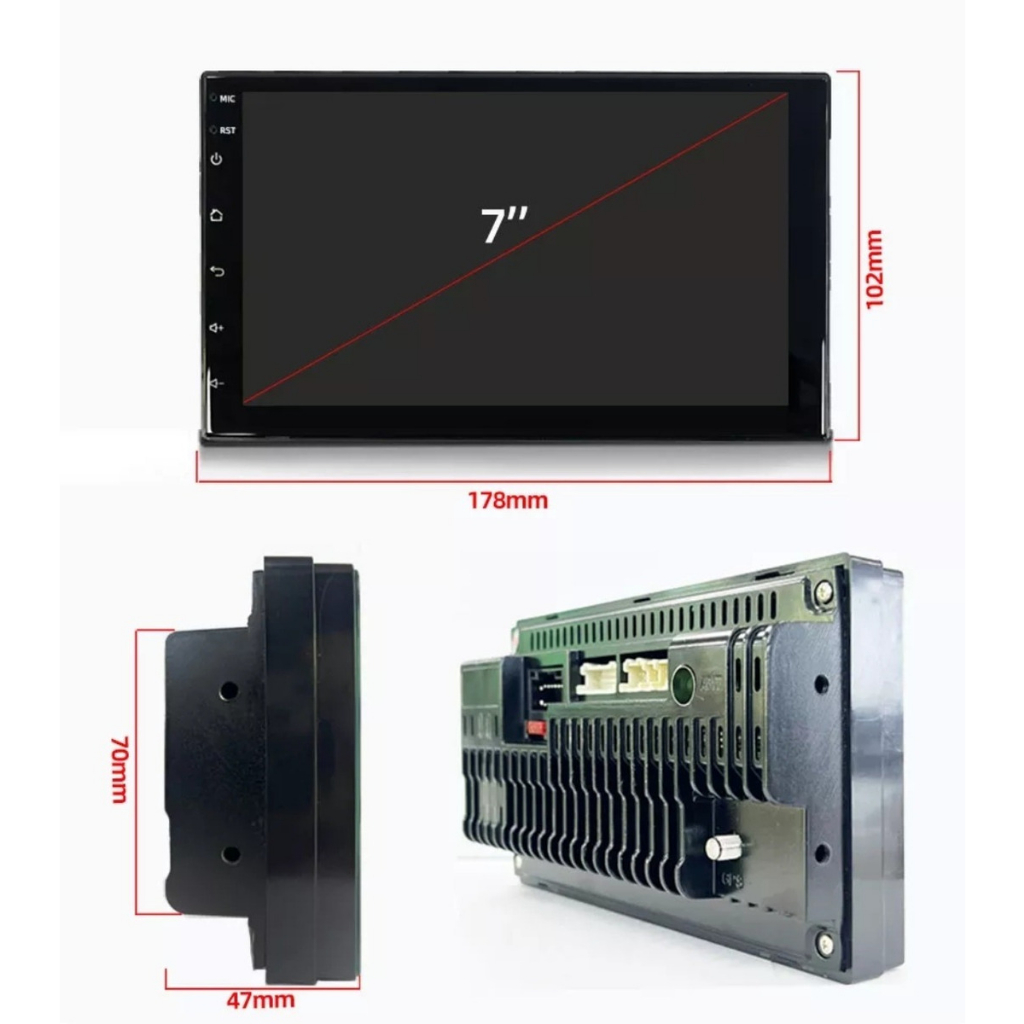 MIC
RST
7''
102mm
178mm
70mm
47mm