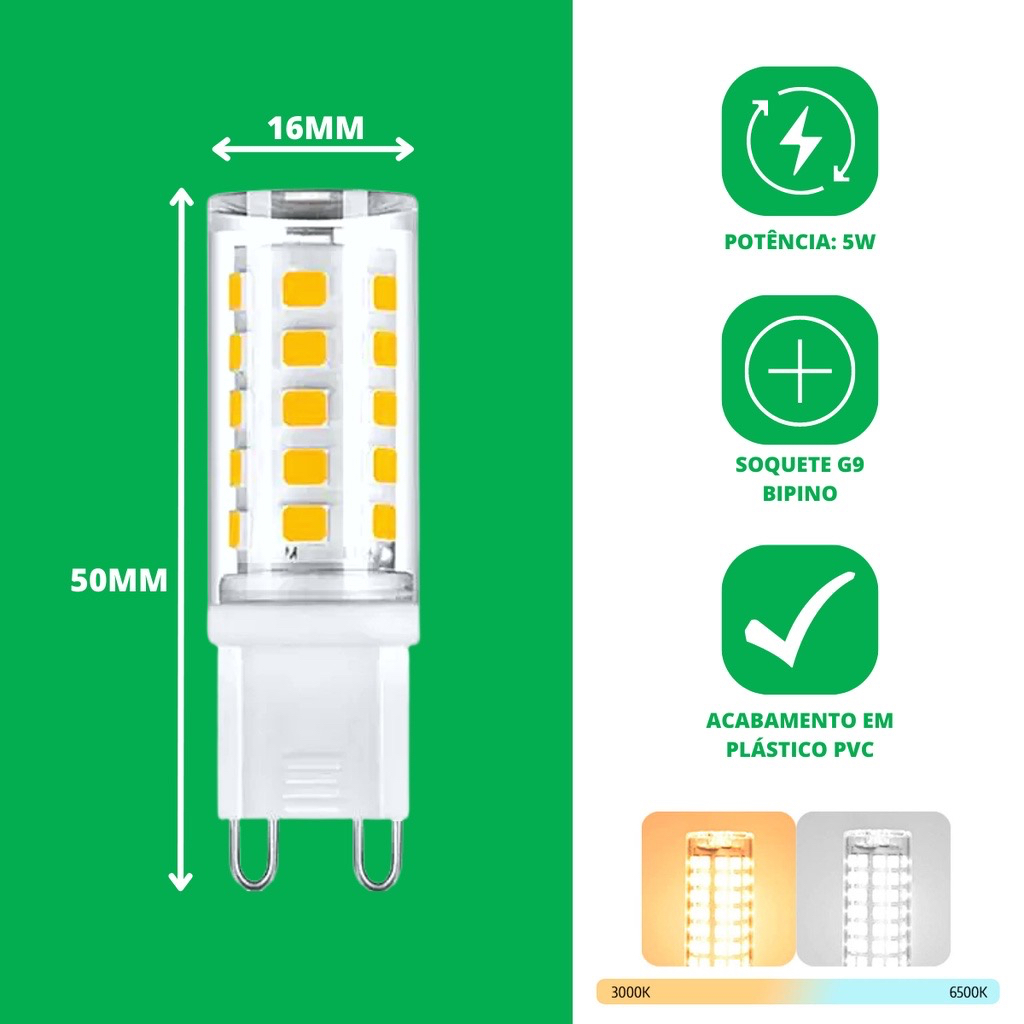 16MM

50MM

POTÊNCIA: 5W

SOQUETE G9
BIPINO

ACABAMENTO EM
PLÁSTICO PVC

3000K

6500K