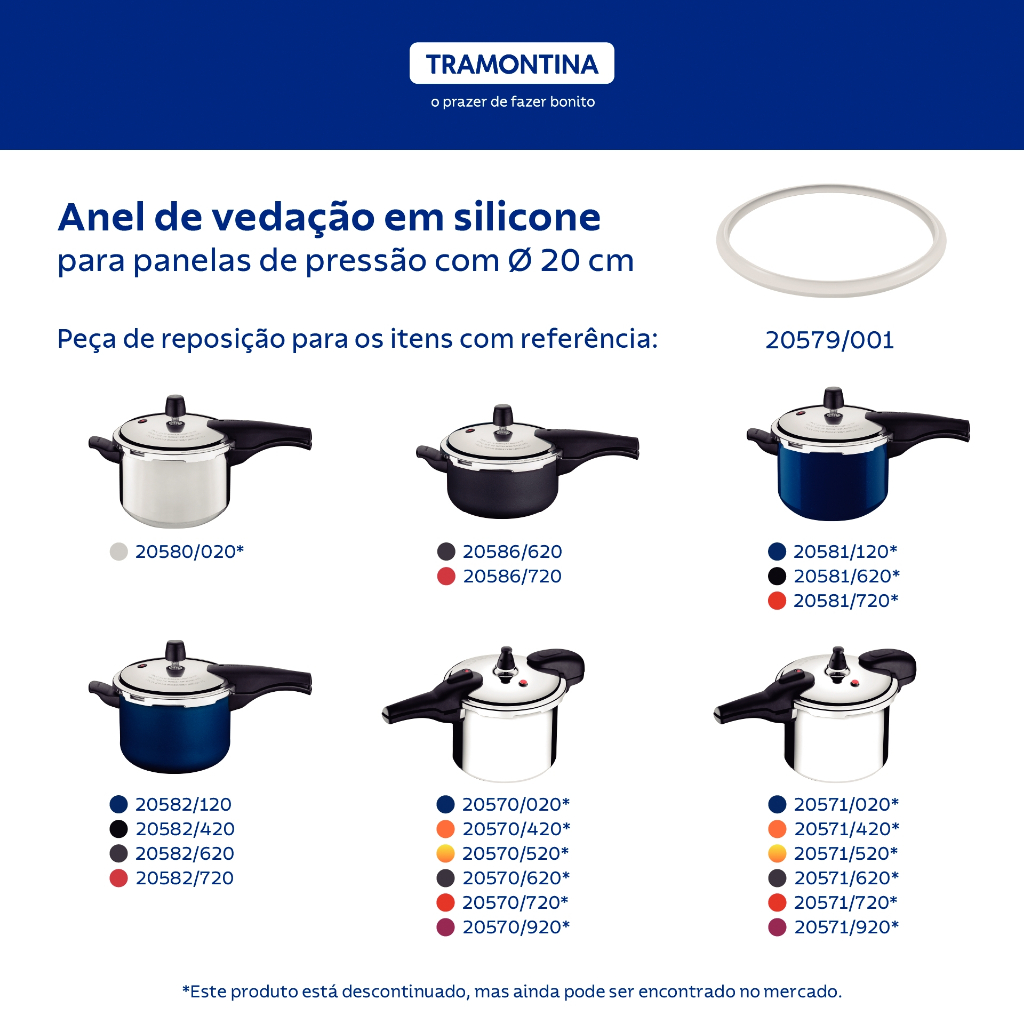 TRAMONTINA
o prazer de fazer bonito

Anel de vedação em silicone
para panelas de pressão com Ø 20 cm

Peça de reposição para os itens com referência:

20579/001

20580/020*

20586/620
20586/720

20581/120*
20581/620*
20581/720*

20582/120
20582/420
20582/620
20582/720

20570/020*
20570/420*
20570/520*
20570/620*
20570/720*
20570/920*

20571/020*
20571/420*
20571/520*
20571/620*
20571/720*
20571/920*

*Este produto está descontinuado, mas ainda pode ser encontrado no mercado.