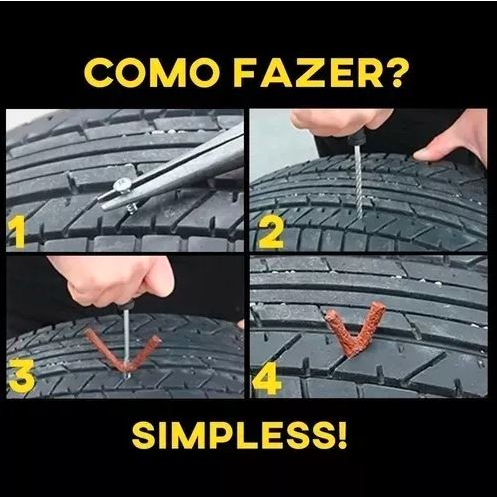 COMO FAZER?

1

2

3

4

SIMPLESS!