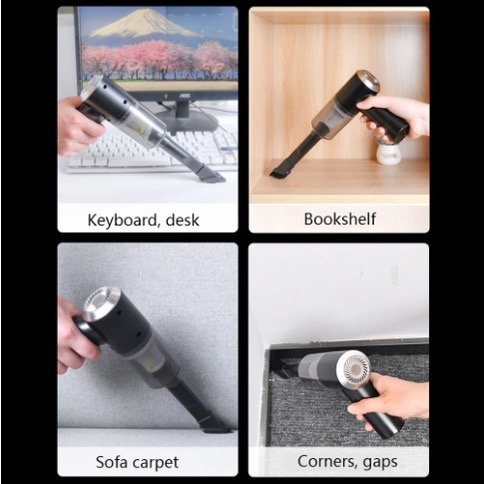 AOC

Keyboard, desk

Bookshelf

Sofa carpet

Corners, gaps