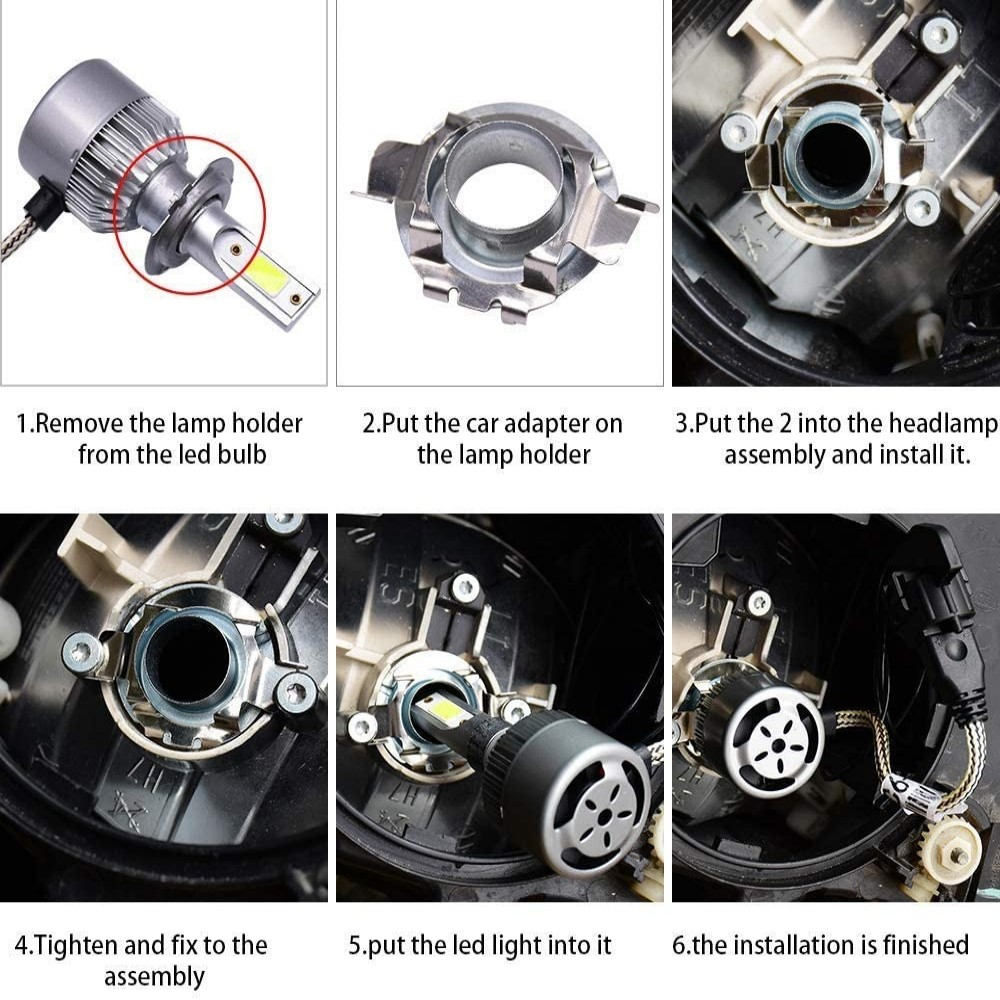 1.Remove the lamp holder from the led bulb

2.Put the car adapter on the lamp holder

3.Put the 2 into the headlamp assembly and install it.

4.Tighten and fix to the assembly

5.put the led light into it

6.the installation is finished