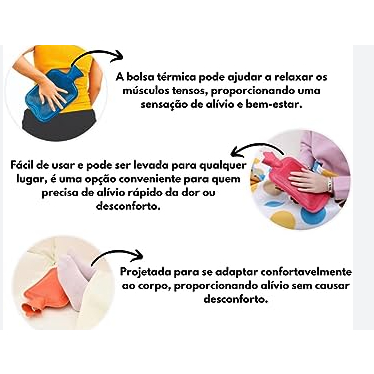 A bolsa térmica pode ajudar a relaxar os músculos tensos, proporcionando uma sensação de alívio e bem-estar.

Fácil de usar e pode ser levada para qualquer lugar, é uma opção conveniente para quem precisa de alívio rápido da dor ou desconforto.

Projetada para se adaptar confortavelmente ao corpo, proporcionando alívio sem causar desconforto.