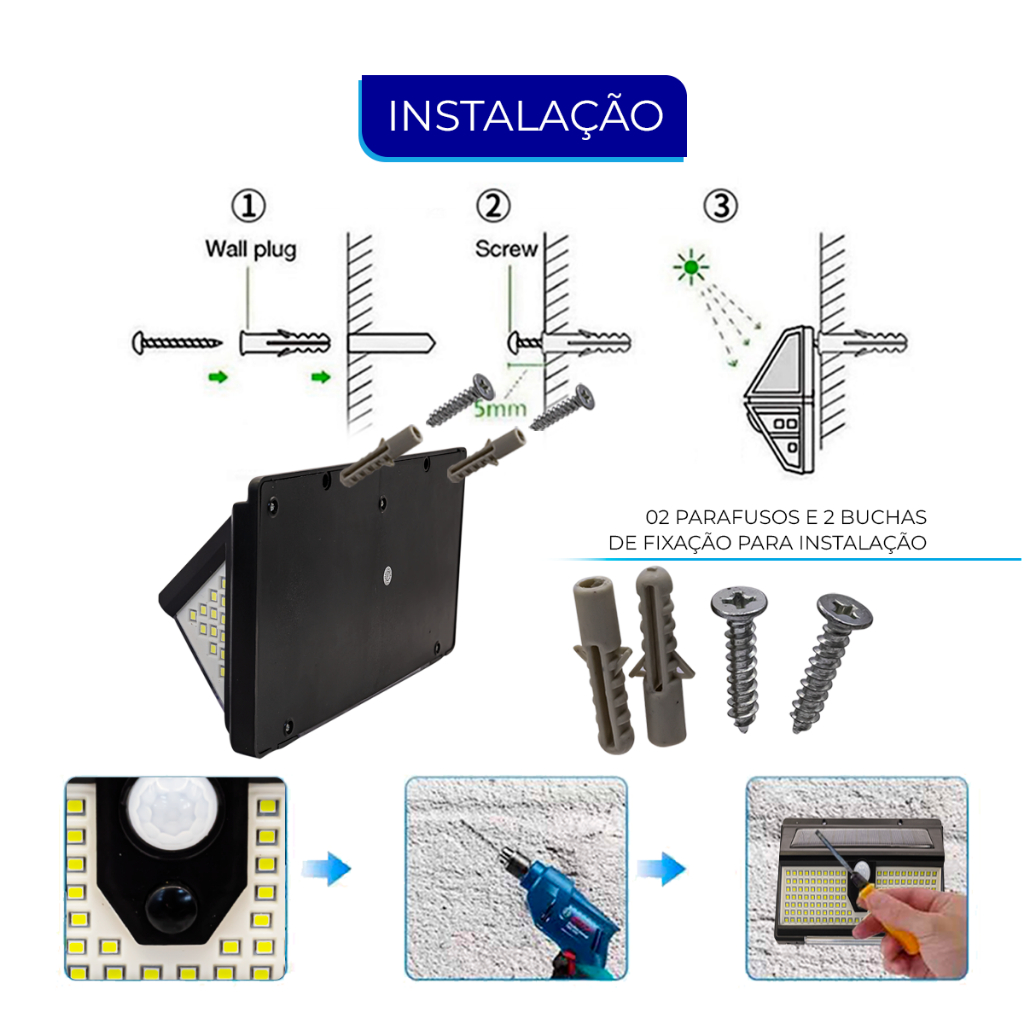 INSTALAÇÃO

①
Wall plug

②
Screw

5mm

③

02 PARAFUSOS E 2 BUCHAS DE FIXAÇÃO PARA INSTALAÇÃO