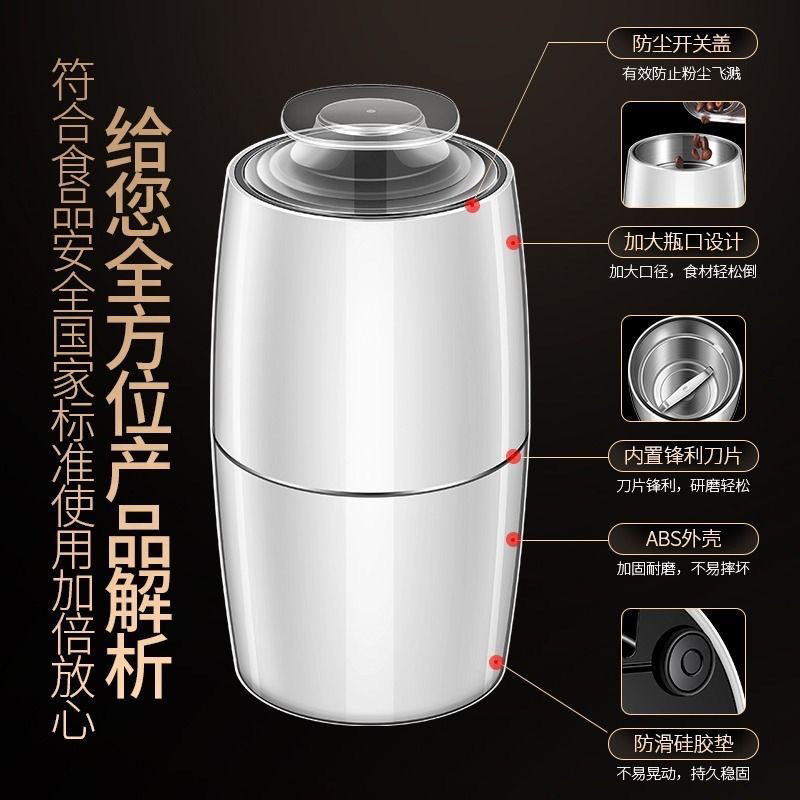 符合食品安全国家标准使用加倍放心

给您全方位产品解析

防尘开关盖
有效防止粉尘飞溅

加大瓶口设计
加大口径，食材轻松倒

内置锋利刀片
刀片锋利，研磨轻松

ABS外壳
加固耐磨，不易摔坏

防滑硅胶垫
不易晃动，持久稳固