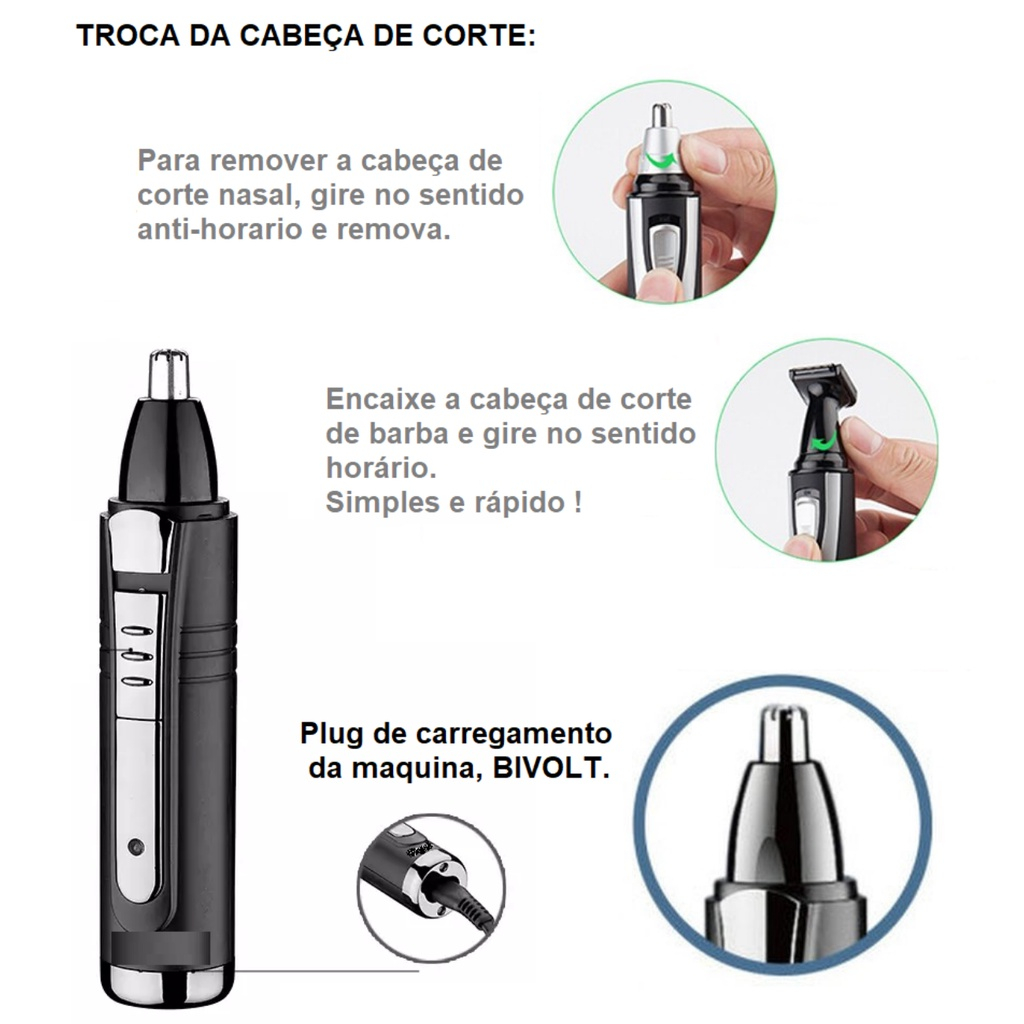 TROCA DA CABEÇA DE CORTE:

Para remover a cabeça de corte nasal, gire no sentido anti-horario e remova.

Encaixe a cabeça de corte de barba e gire no sentido horário.
Simples e rápido !

Plug de carregamento da maquina, BIVOLT.