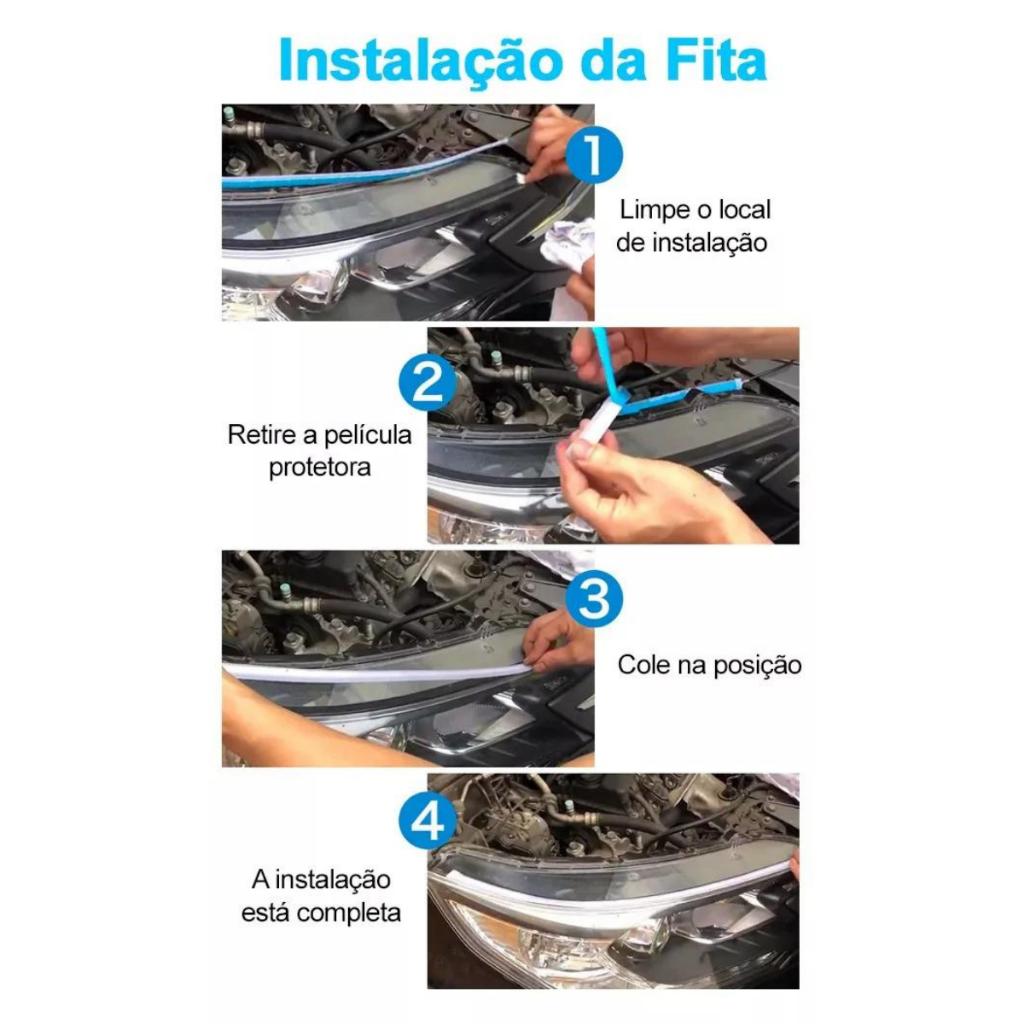 Instalação da Fita

1

Limpe o local de instalação

2

Retire a película protetora

3

Cole na posição

4

A instalação está completa