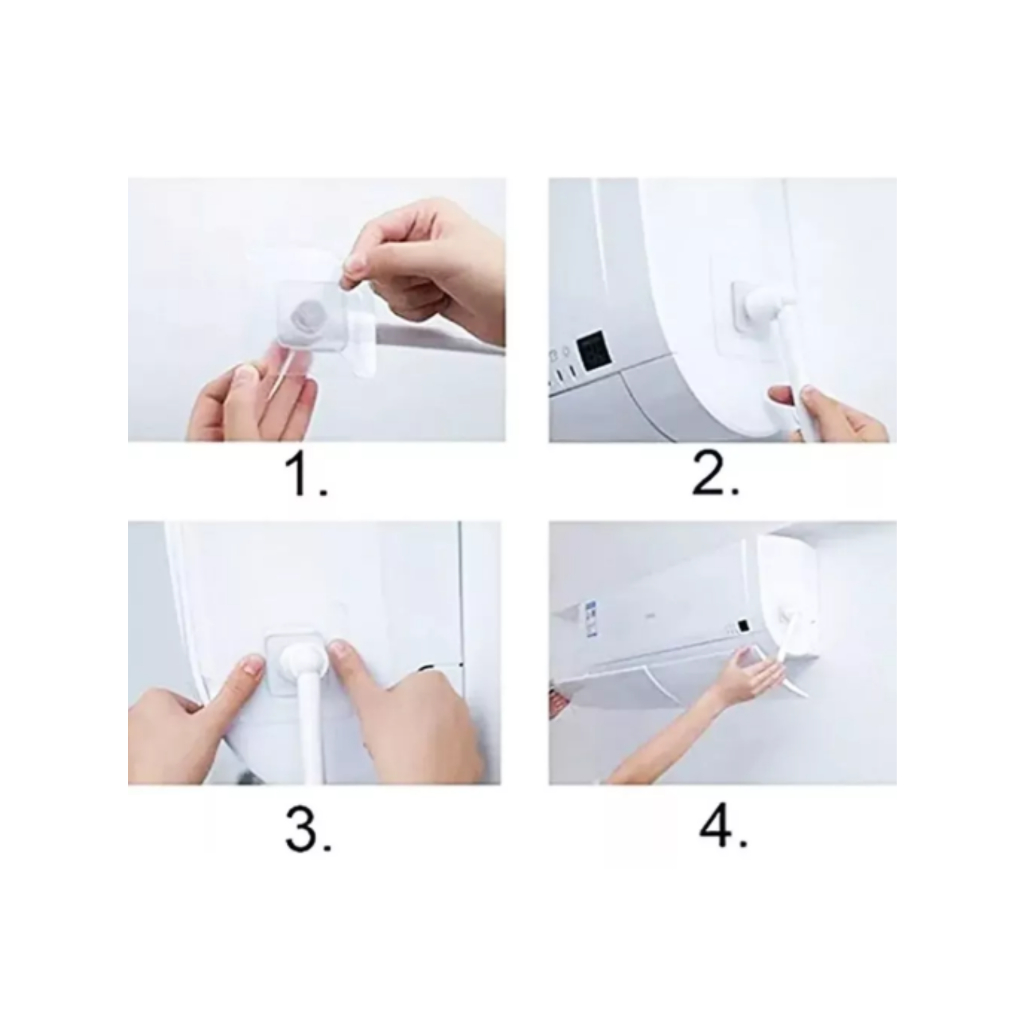 1.

2.

3.

4.