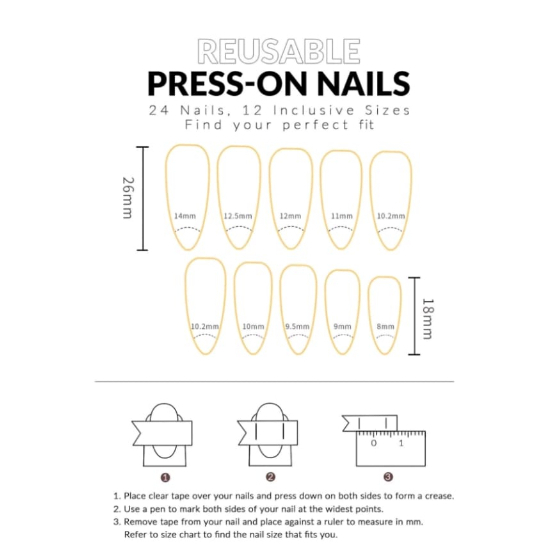 REUSABLE
PRESS-ON NAILS
24 Nails, 12 Inclusive Sizes
Find your perfect fit

26mm

14mm 12.5mm 12mm 11mm 10.2mm

10.2mm 10mm 9.5mm 9mm 8mm

18mm

0 1

1 2 3

1. Place clear tape over your nails and press down on both sides to form a crease.
2. Use a pen to mark both sides of your nail at the widest points.
3. Remove tape from your nail and place against a ruler to measure in mm. Refer to size chart to find the nail size that fits you.