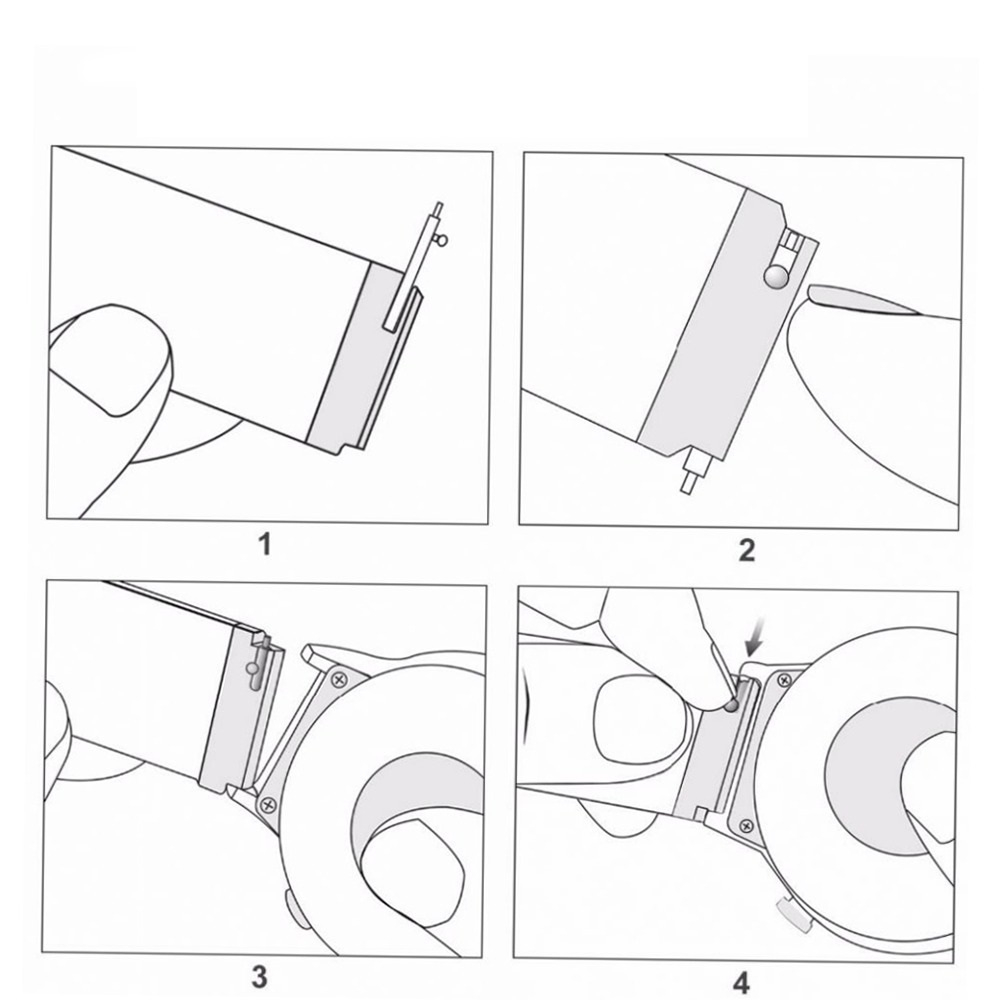 1

2

3

4