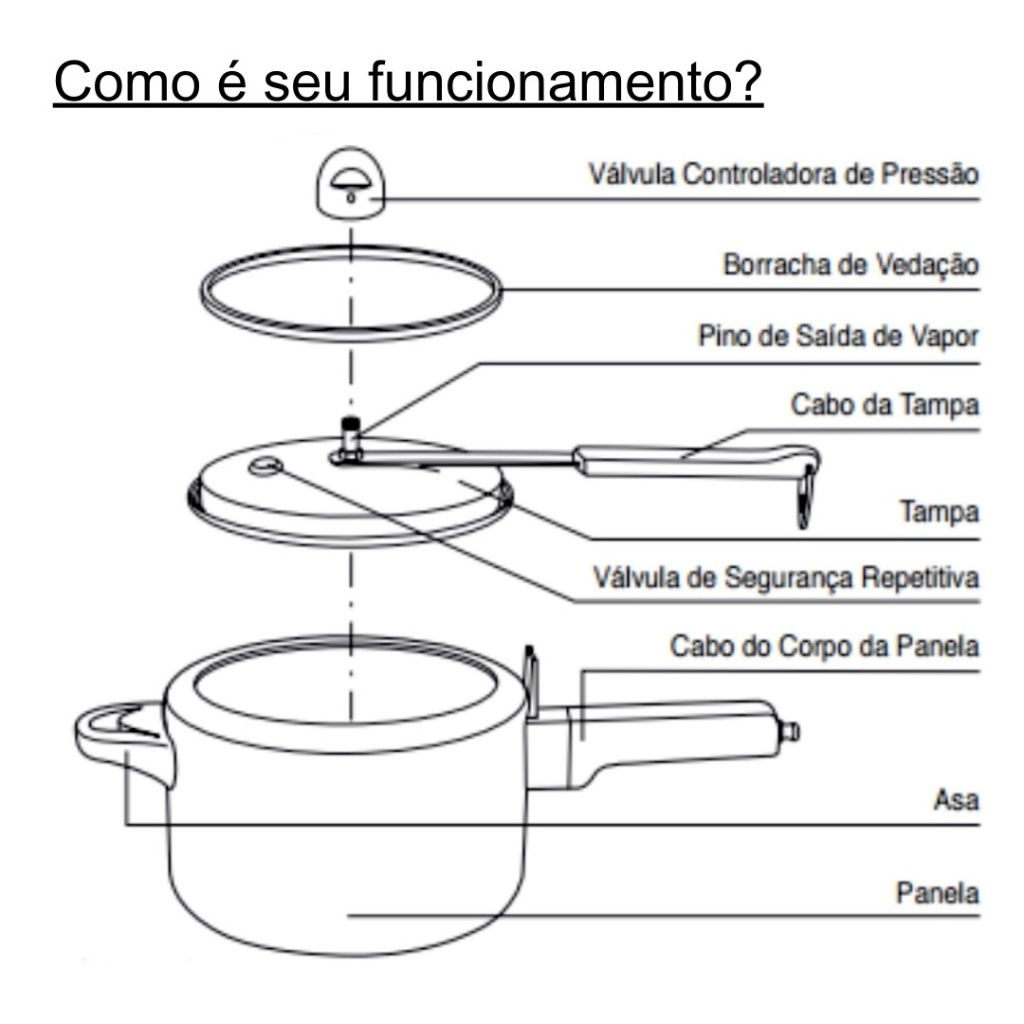 Como é seu funcionamento?

Válvula Controladora de Pressão

Borracha de Vedação

Pino de Saída de Vapor

Cabo da Tampa

Tampa

Válvula de Segurança Repetitiva

Cabo do Corpo da Panela

Asa

Panela