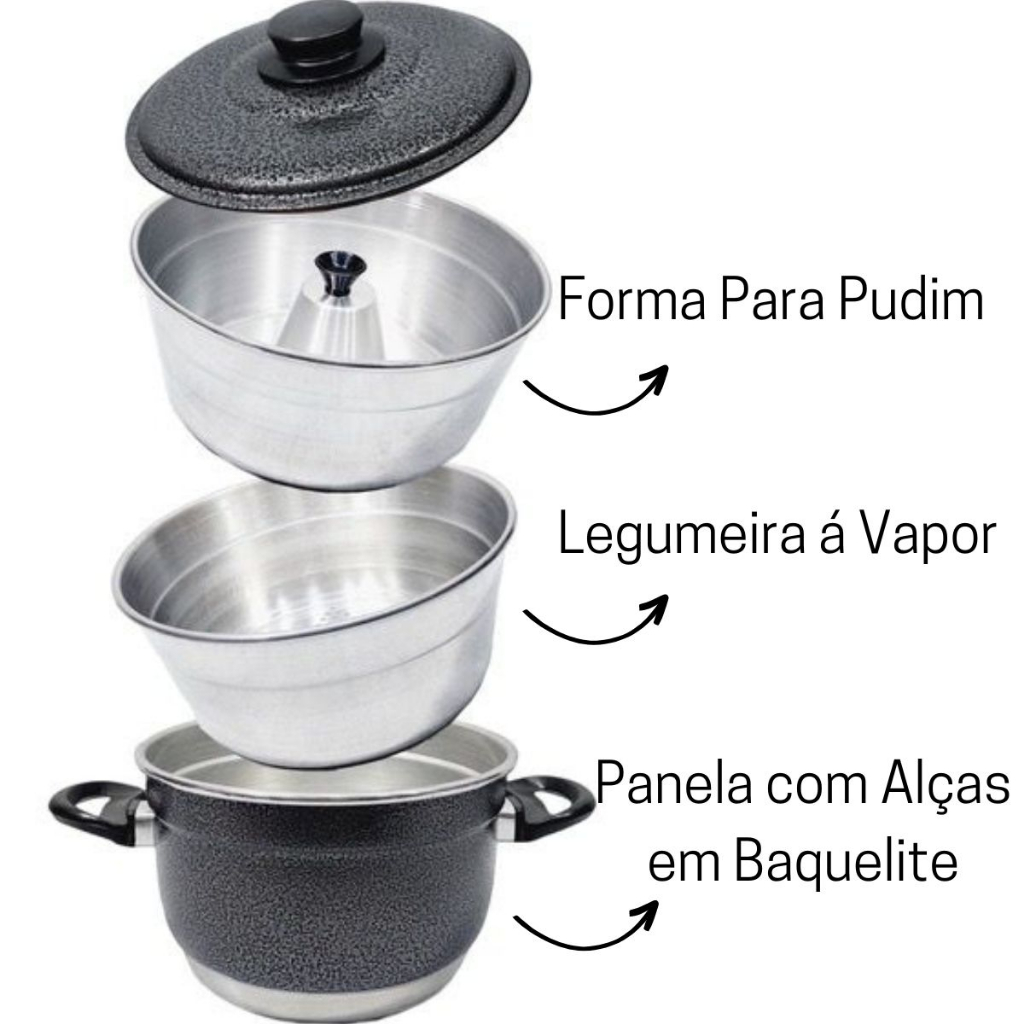 Forma Para Pudim

Legumeira á Vapor

Panela com Alças em Baquelite