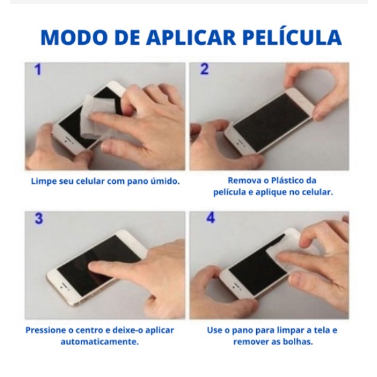 MODO DE APLICAR PELÍCULA

1

Limpe seu celular com pano úmido.

2

Remova o Plástico da película e aplique no celular.

3

Pressione o centro e deixe-o aplicar automaticamente.

4

Use o pano para limpar a tela e remover as bolhas.