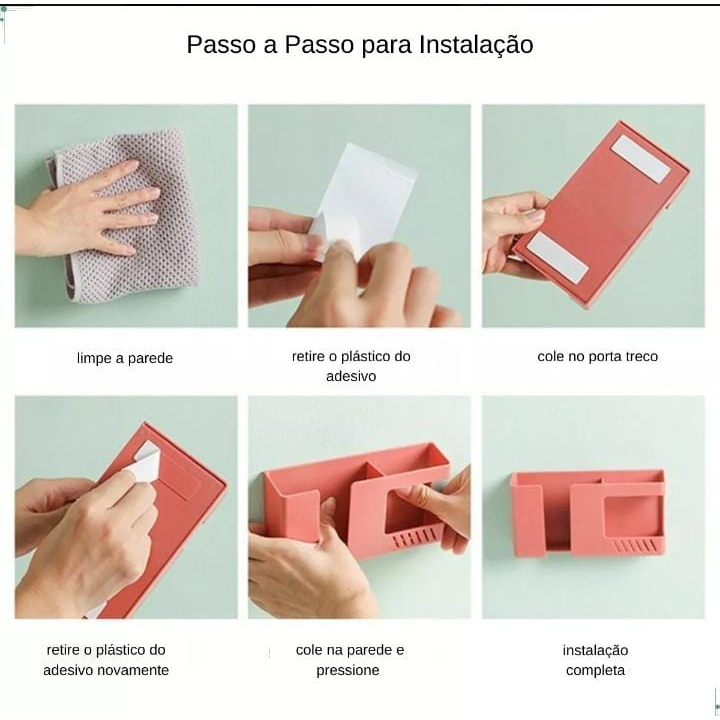 Passo a Passo para Instalação

limpe a parede

retire o plástico do adesivo

cole no porta treco

retire o plástico do adesivo novamente

cole na parede e pressione

instalação completa