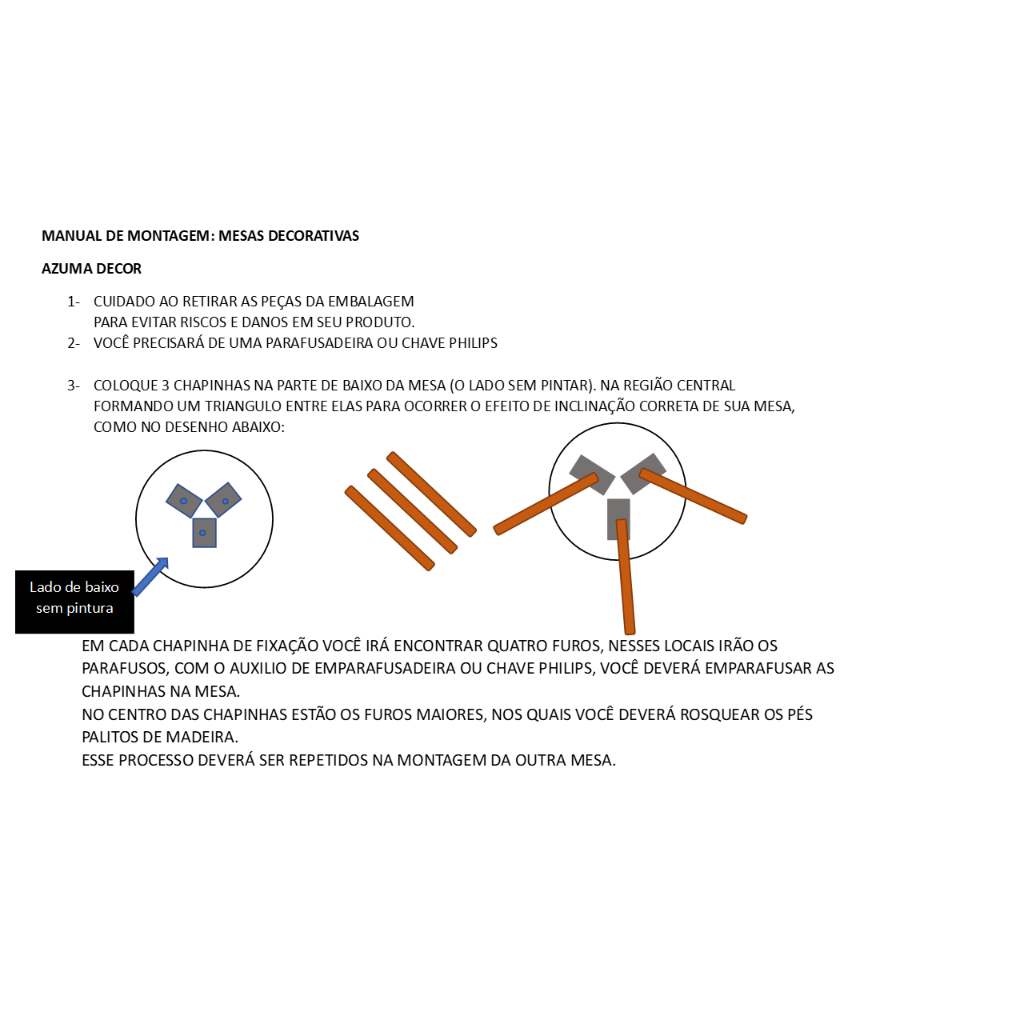 MANUAL DE MONTAGEM: MESAS DECORATIVAS

AZUMA DECOR

1- CUIDADO AO RETIRAR AS PEÇAS DA EMBALAGEM PARA EVITAR RISCOS E DANOS EM SEU PRODUTO.
2- VOCÊ PRECISARÁ DE UMA PARAFUSADEIRA OU CHAVE PHILIPS

3- COLOQUE 3 CHAPINHAS NA PARTE DE BAIXO DA MESA (O LADO SEM PINTAR). NA REGIÃO CENTRAL FORMANDO UM TRIANGULO ENTRE ELAS PARA OCORRER O EFEITO DE INCLINAÇÃO CORRETA DE SUA MESA, COMO NO DESENHO ABAIXO:

Lado de baixo sem pintura

EM CADA CHAPINHA DE FIXAÇÃO VOCÊ IRÁ ENCONTRAR QUATRO FUROS, NESSES LOCAIS IRÃO OS PARAFUSOS, COM O AUXILIO DE EMPARAFUSADEIRA OU CHAVE PHILIPS, VOCÊ DEVERÁ EMPARAFUSAR AS CHAPINHAS NA MESA.
NO CENTRO DAS CHAPINHAS ESTÃO OS FUROS MAIORES, NOS QUAIS VOCÊ DEVERÁ ROSQUEAR OS PÉS PALITOS DE MADEIRA.
ESSE PROCESSO DEVERÁ SER REPETIDOS NA MONTAGEM DA OUTRA MESA.