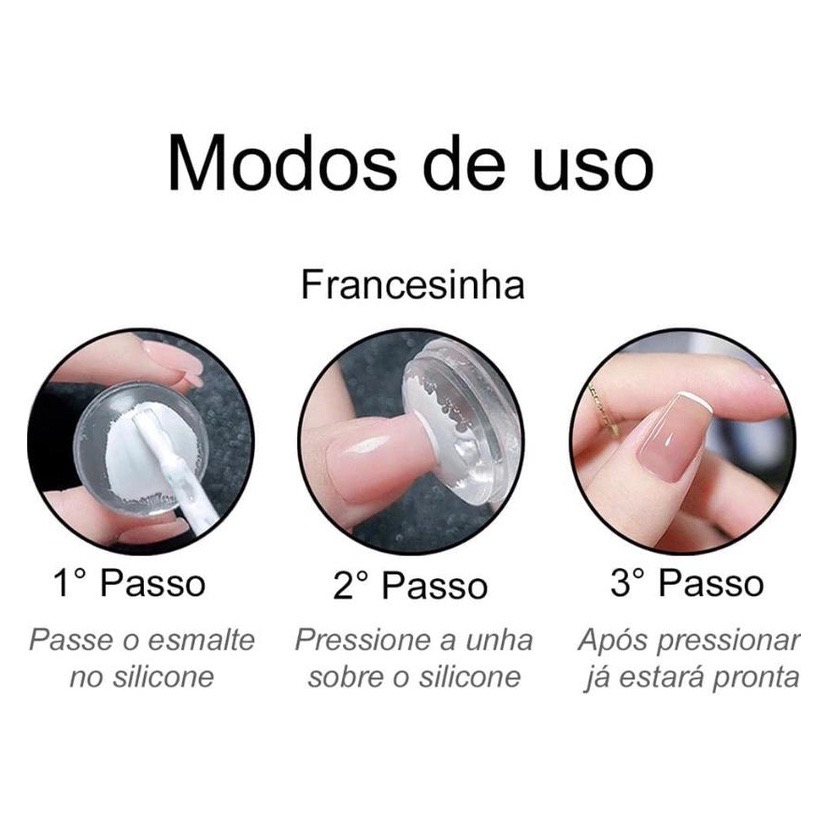 Modos de uso

Francesinha

1° Passo
Passe o esmalte no silicone

2° Passo
Pressione a unha sobre o silicone

3° Passo
Após pressionar já estará pronta