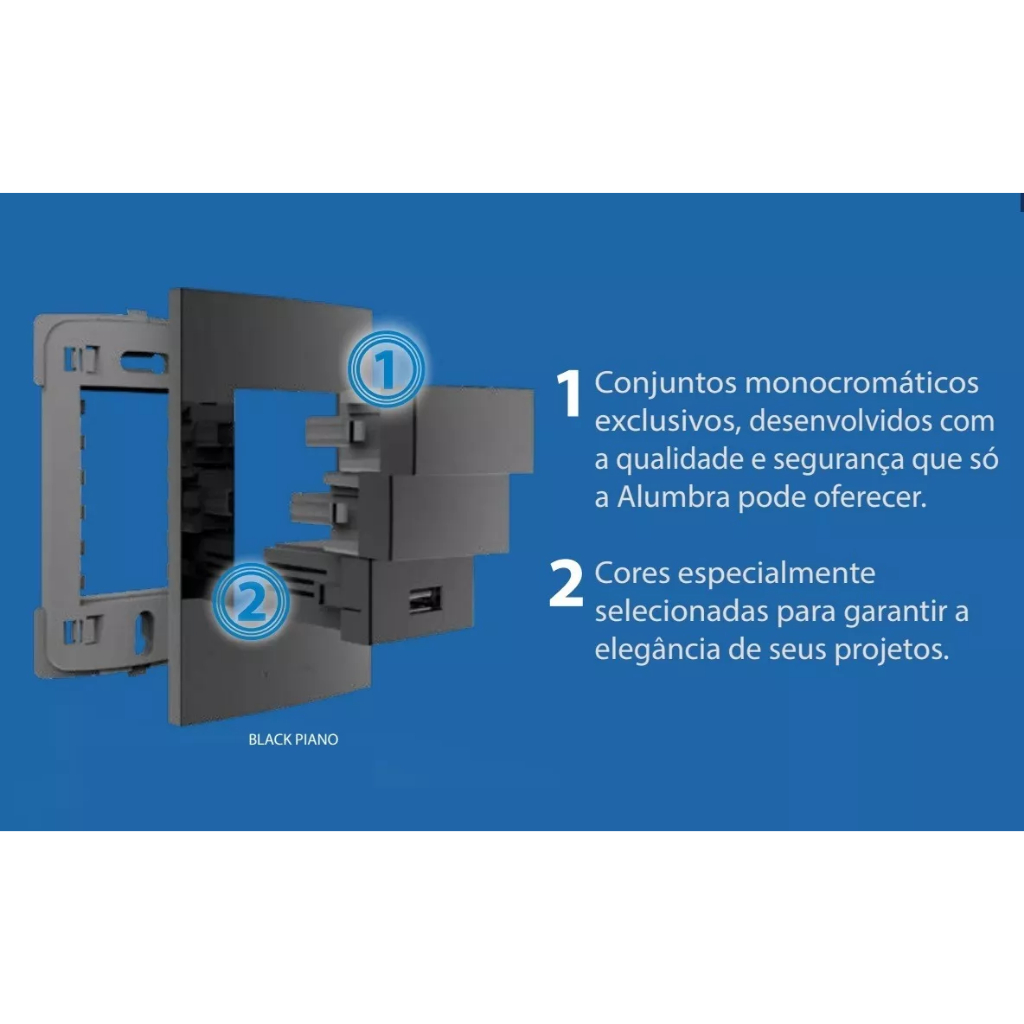 1

2

BLACK PIANO

1 Conjuntos monocromáticos exclusivos, desenvolvidos com a qualidade e segurança que só a Alumbra pode oferecer.

2 Cores especialmente selecionadas para garantir a elegância de seus projetos.