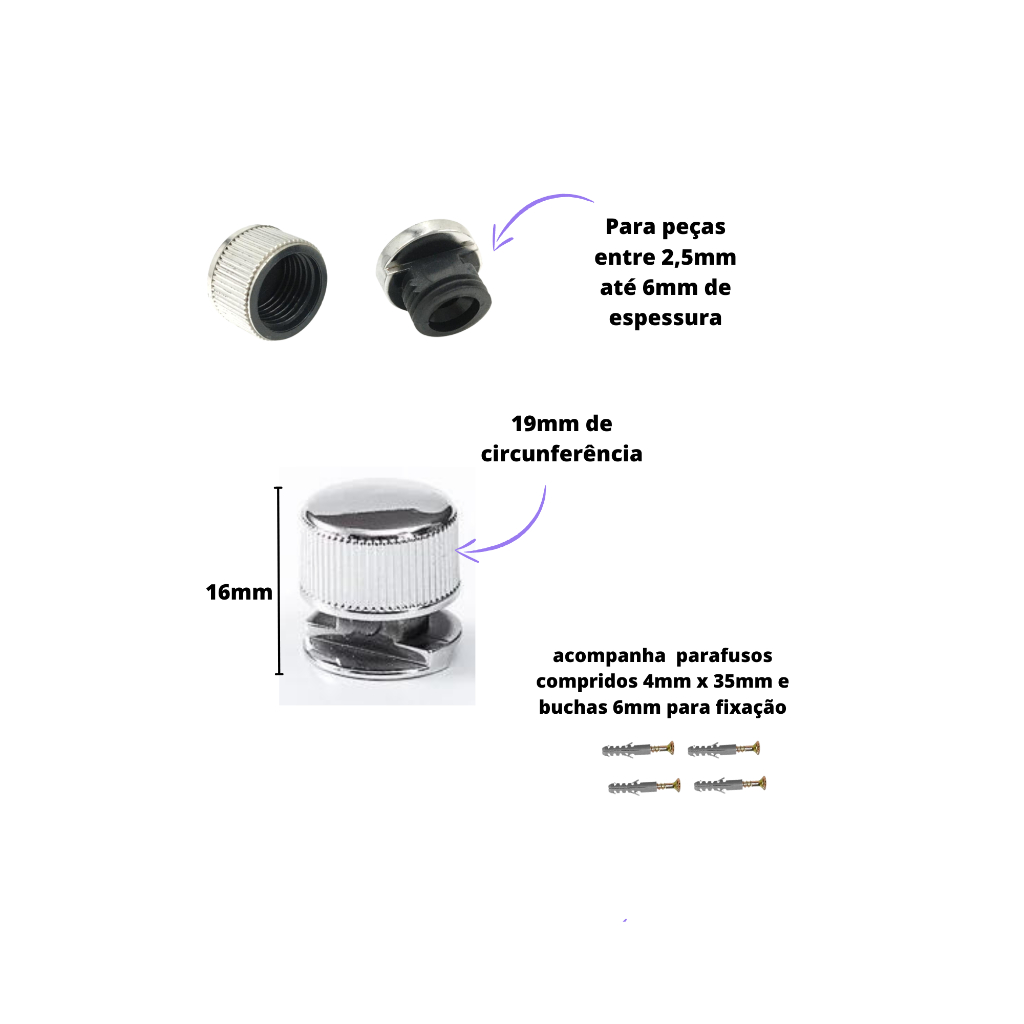 Para peças entre 2,5mm até 6mm de espessura

19mm de circunferência

16mm

acompanha parafusos compridos 4mm x 35mm e buchas 6mm para fixação