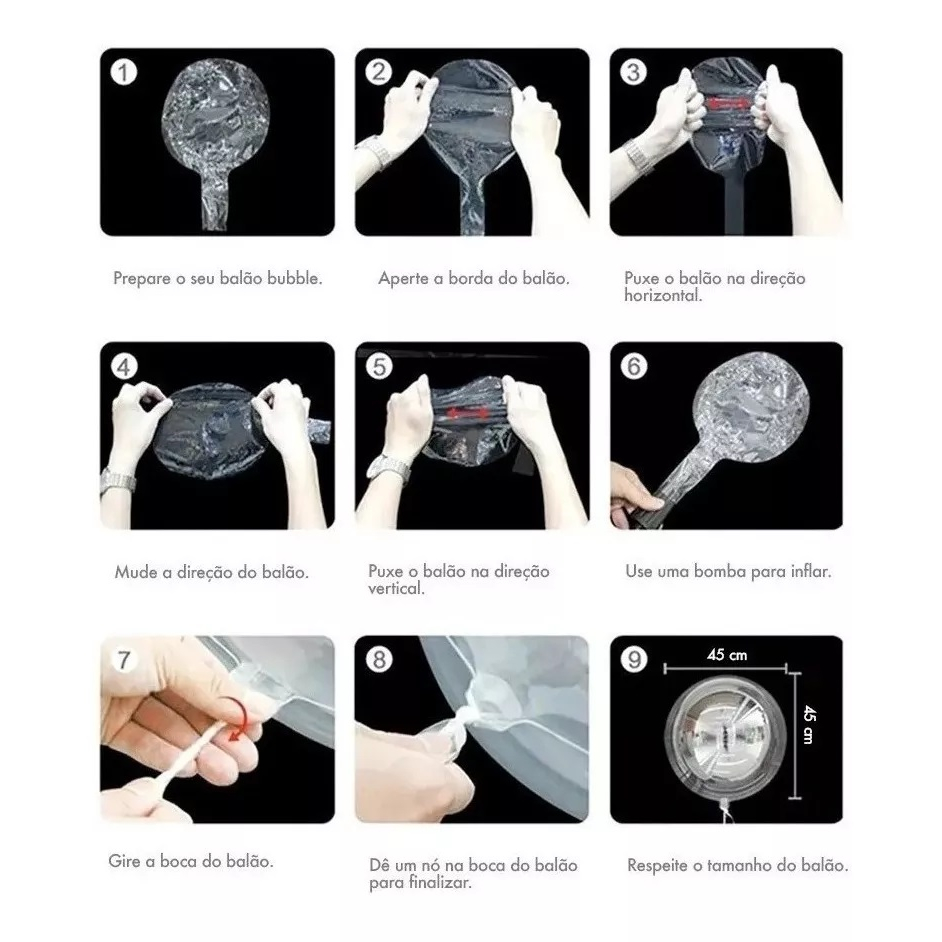 1

Prepare o seu balão bubble.

2

Aperte a borda do balão.

3

Puxe o balão na direção horizontal.

4

Mude a direção do balão.

5

Puxe o balão na direção vertical.

6

Use uma bomba para inflar.

7

Gire a boca do balão.

8

Dê um nó na boca do balão para finalizar.

9

45 cm

45 cm

Respeite o tamanho do balão.