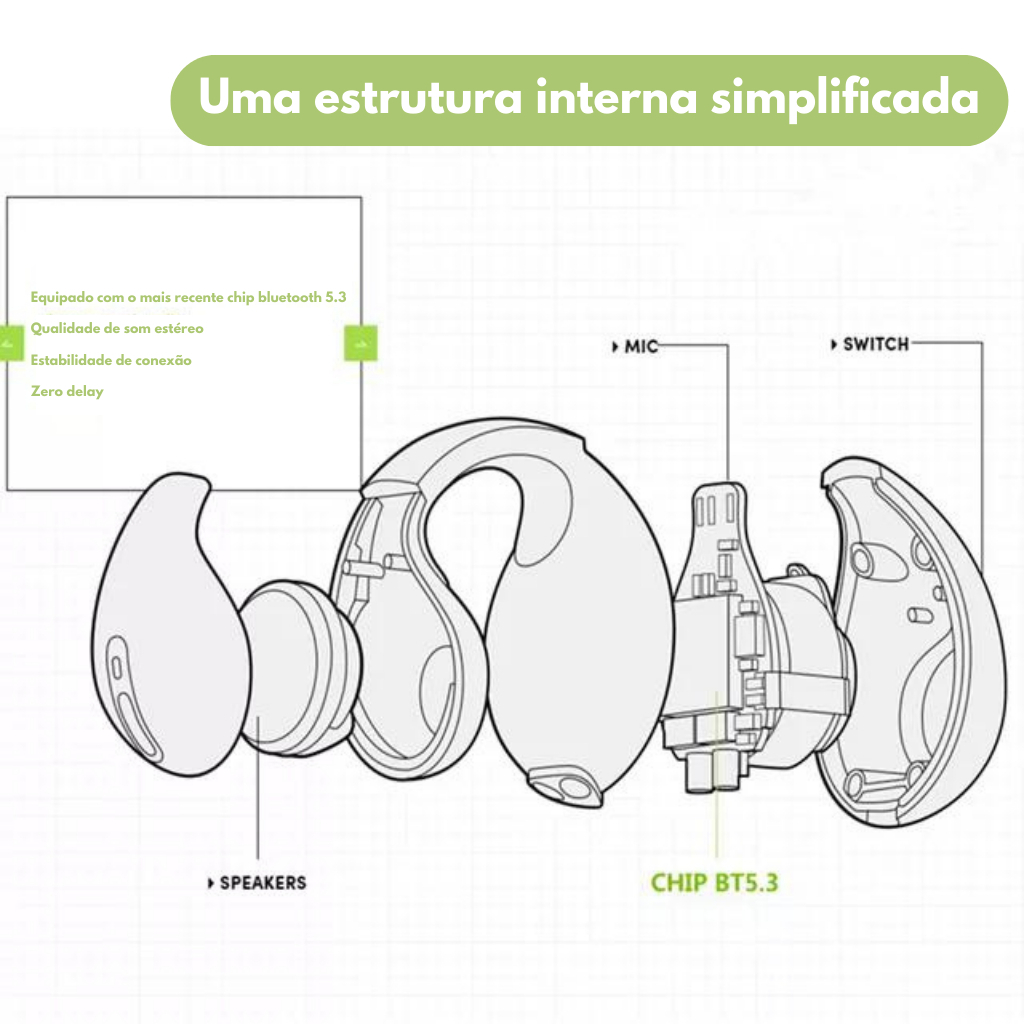 Uma estrutura interna simplificada

Equipado com o mais recente chip bluetooth 5.3
Qualidade de som estéreo
Estabilidade de conexão
Zero delay

MIC

SWITCH

SPEAKERS

CHIP BT5.3